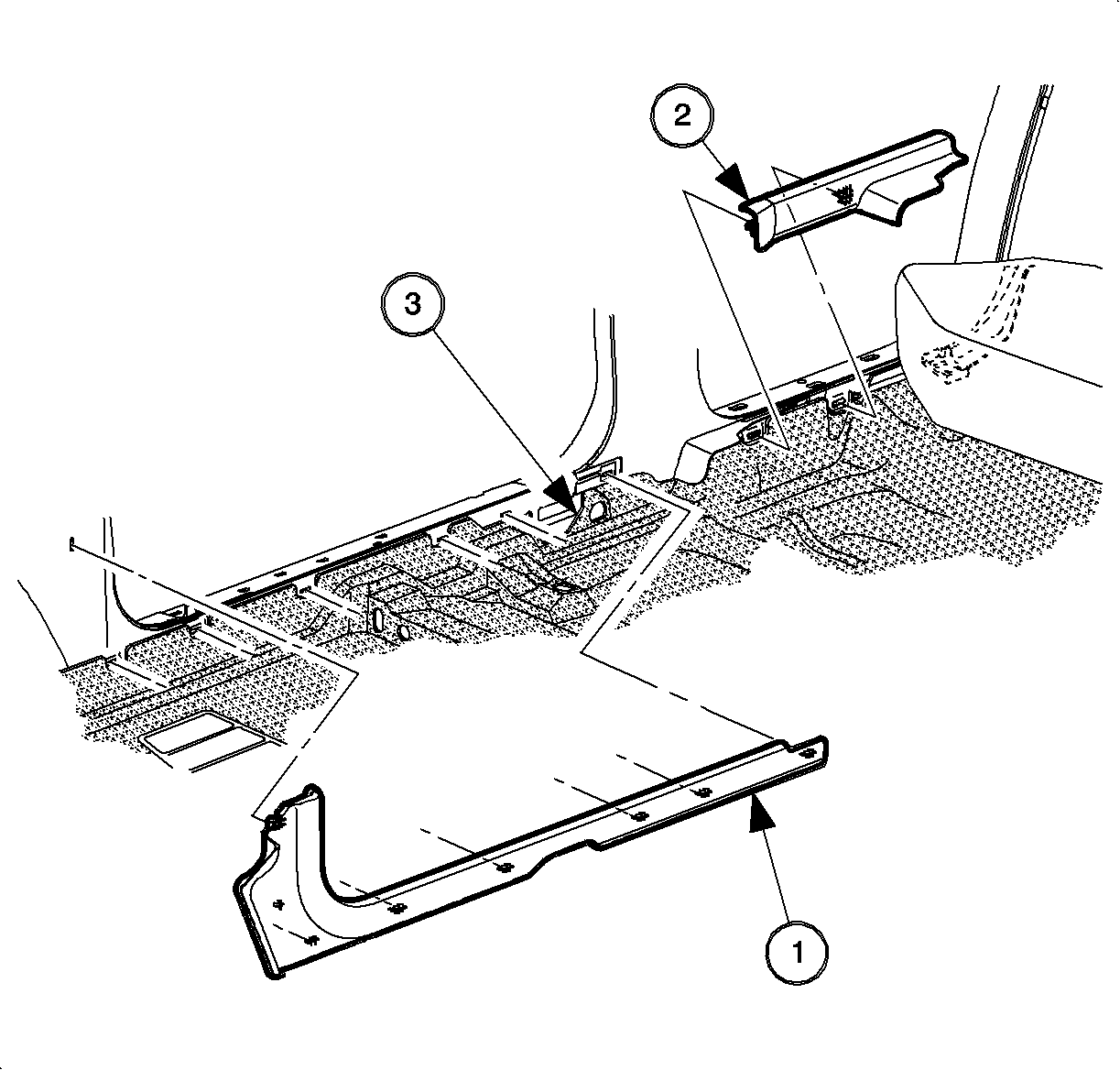 2

3

1