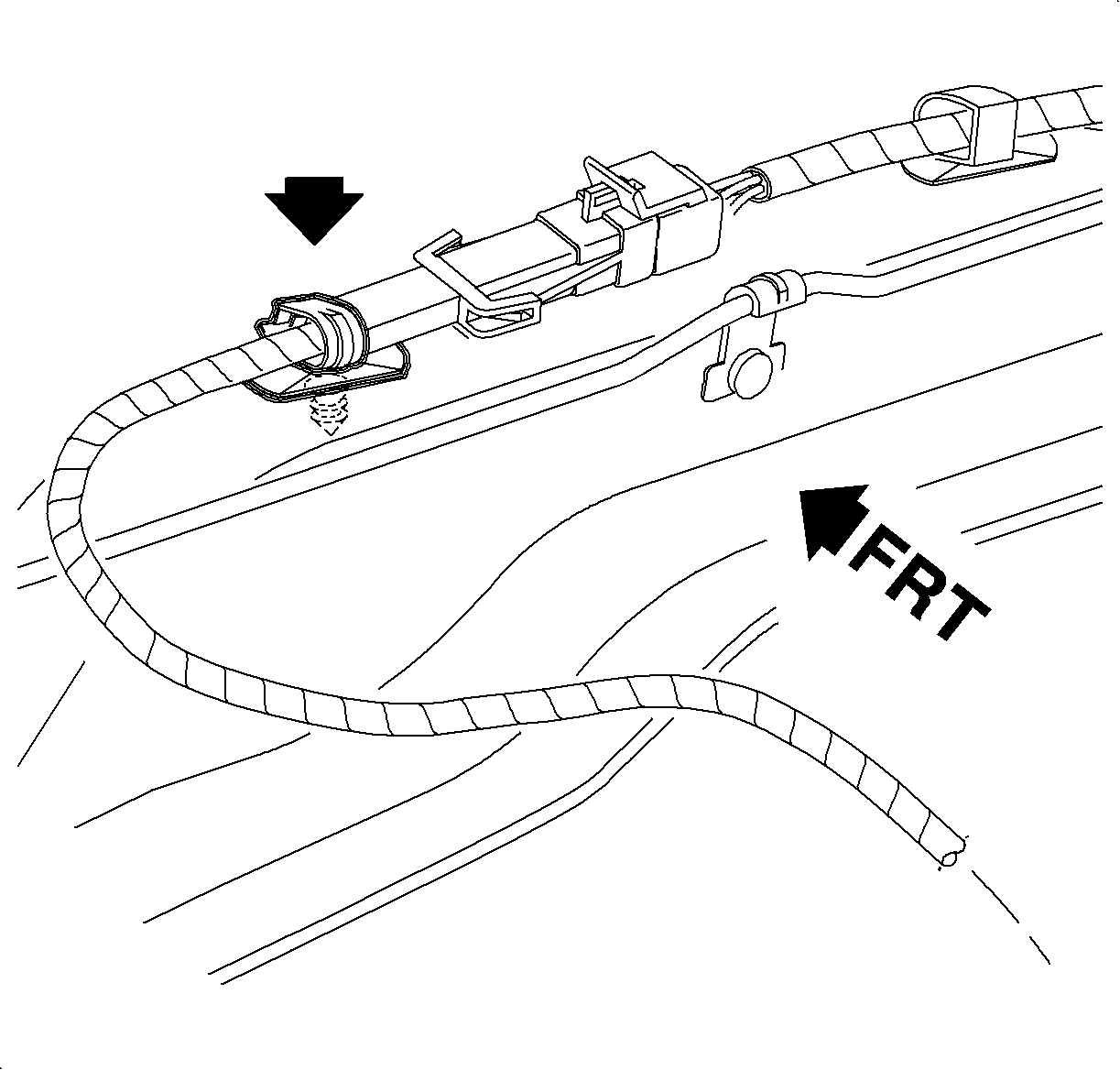 FRT