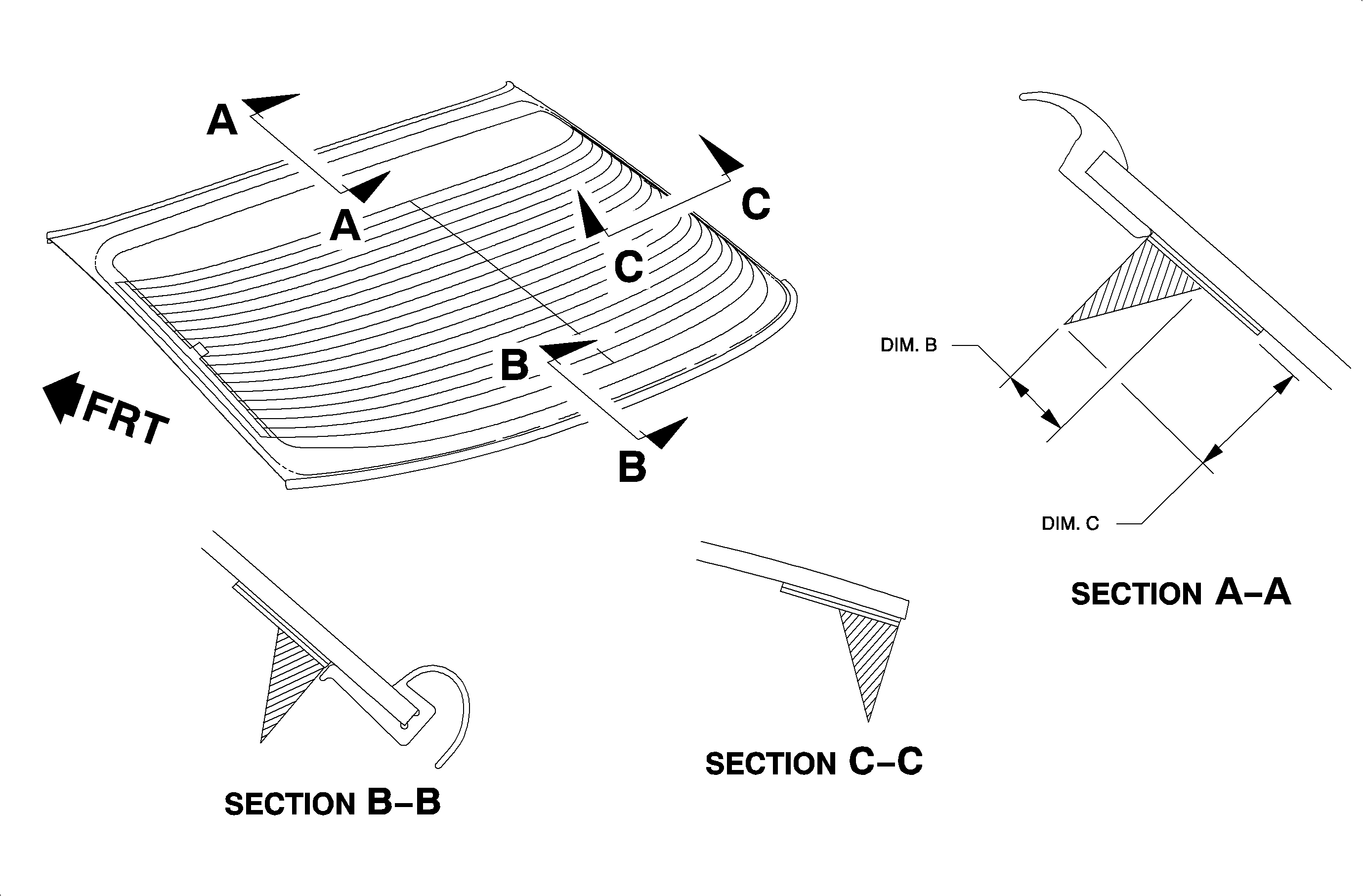 A
A
C
C
B
B
FRT
DIM. B
DIM. C
SECTION A–A
SECTION B–B
SECTION C–C