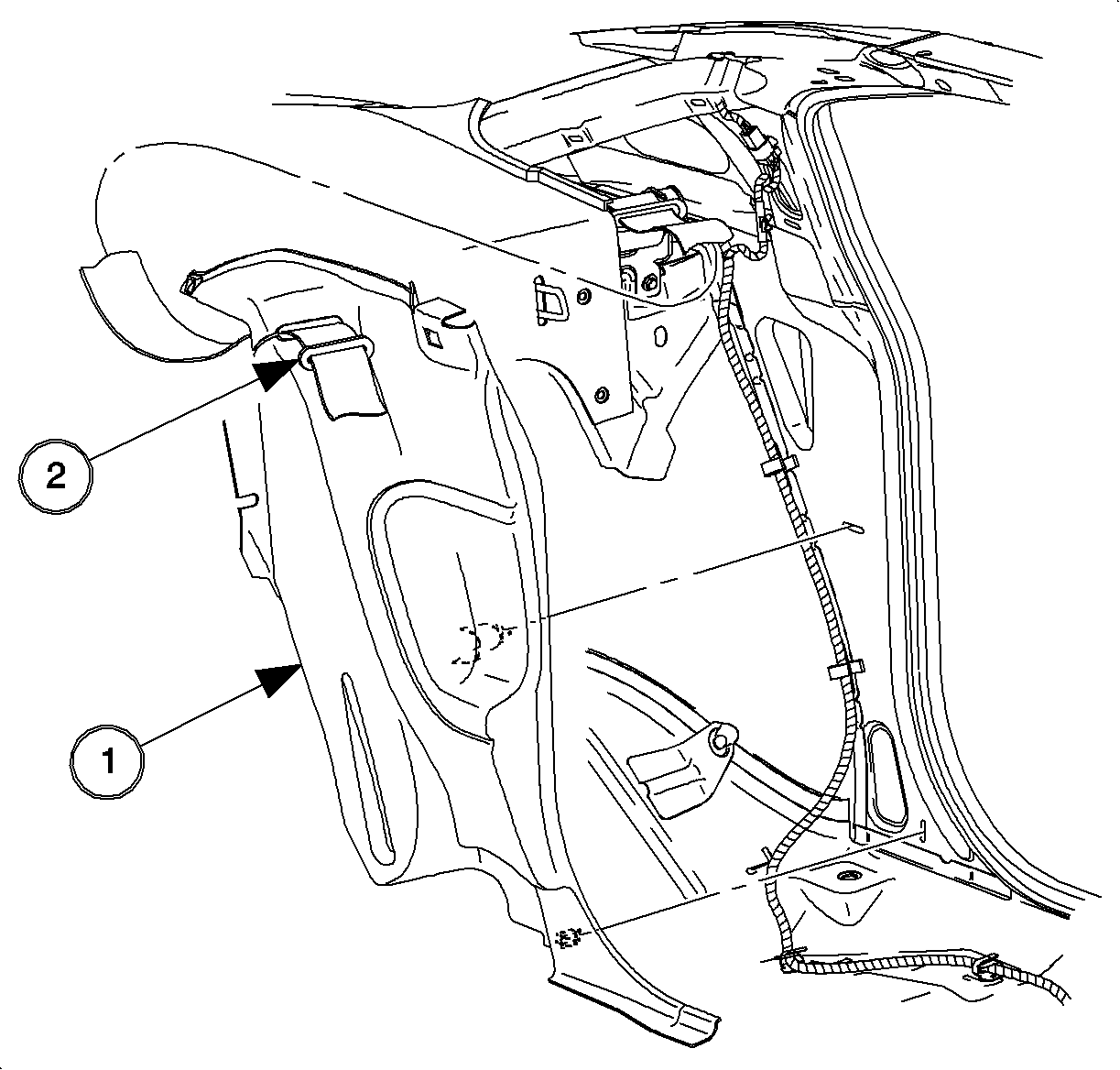 2

1