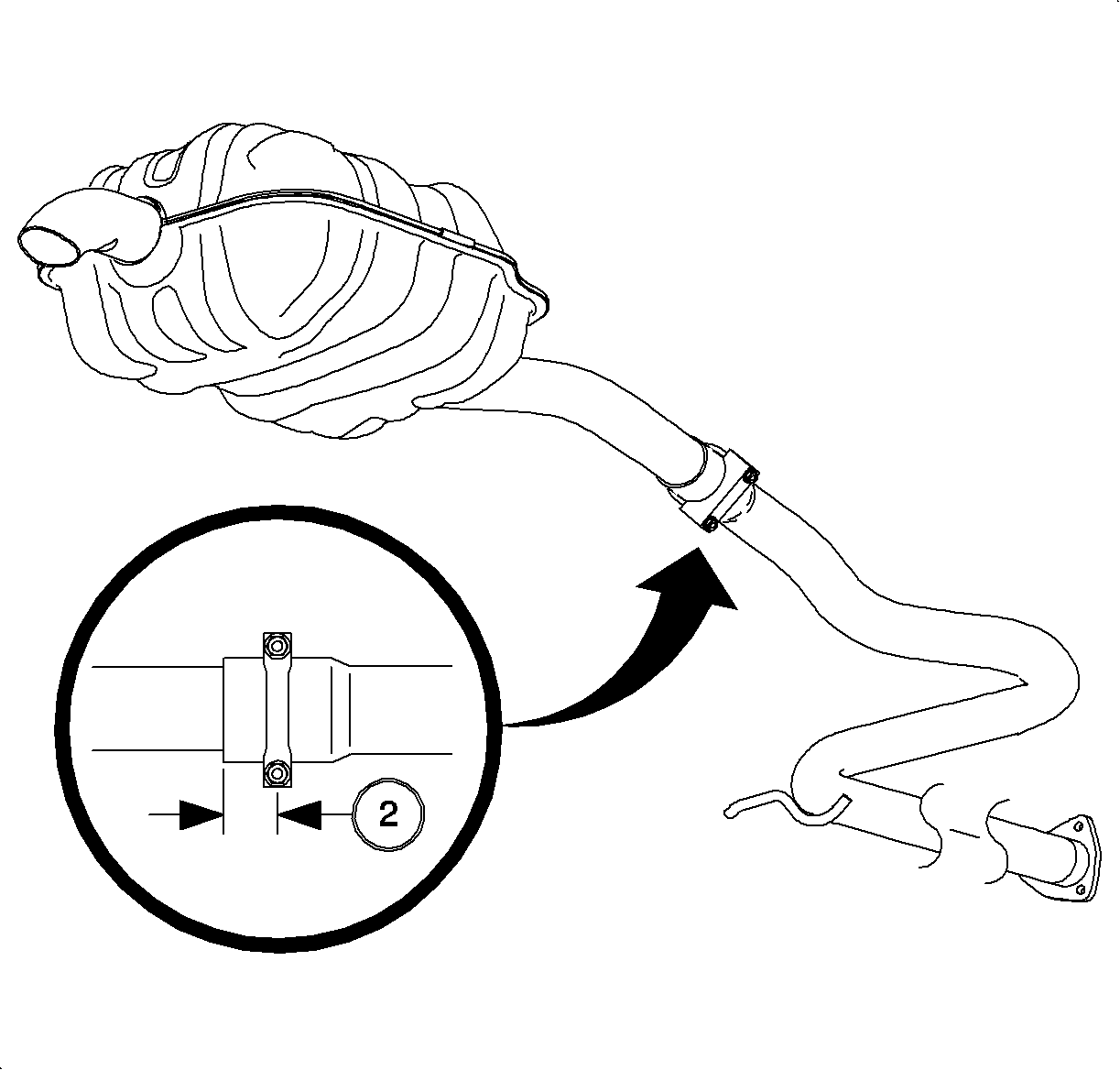 2