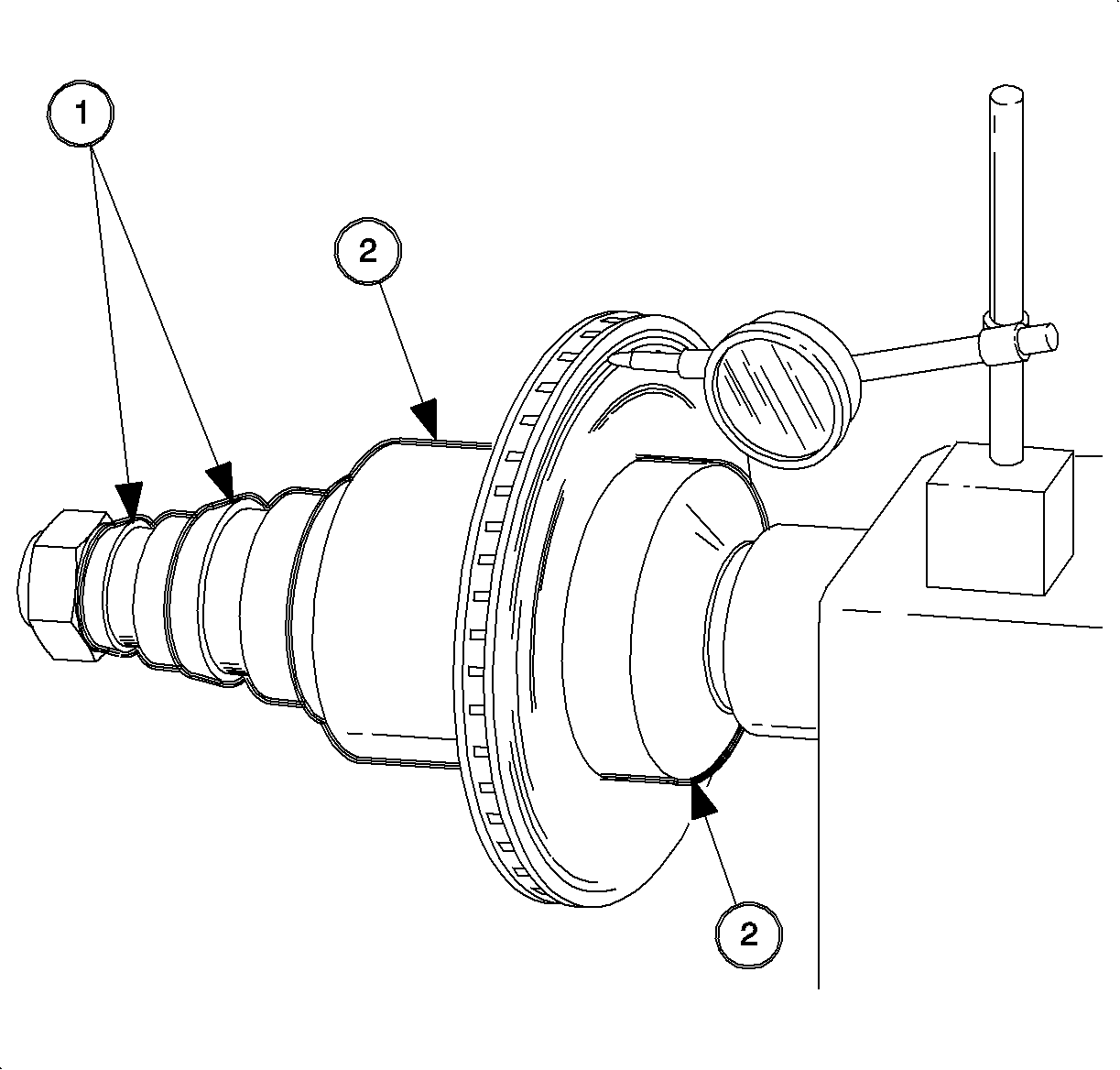 1

2

2