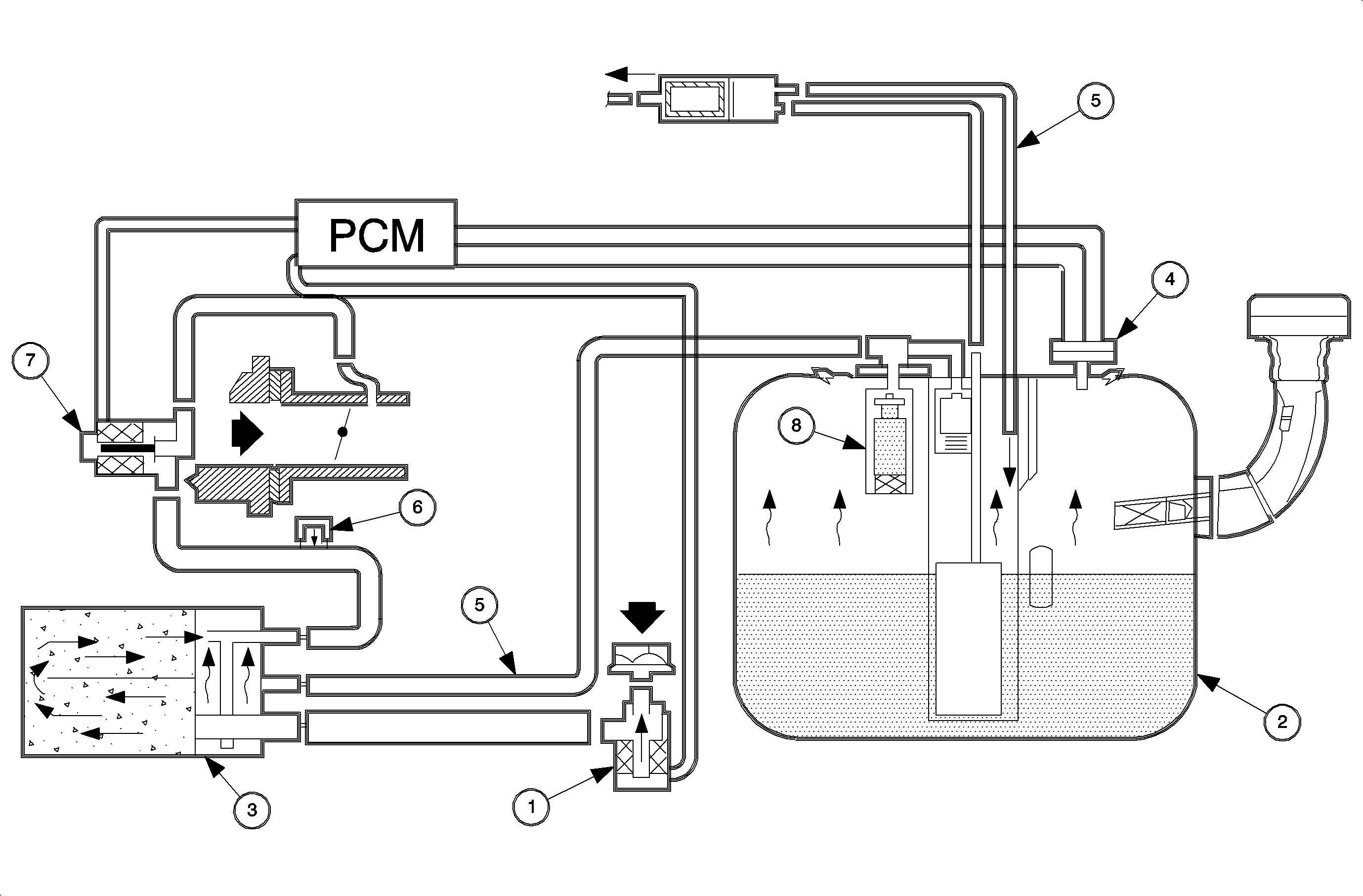 5

PCM

4

7

8

6

5

2

3

1