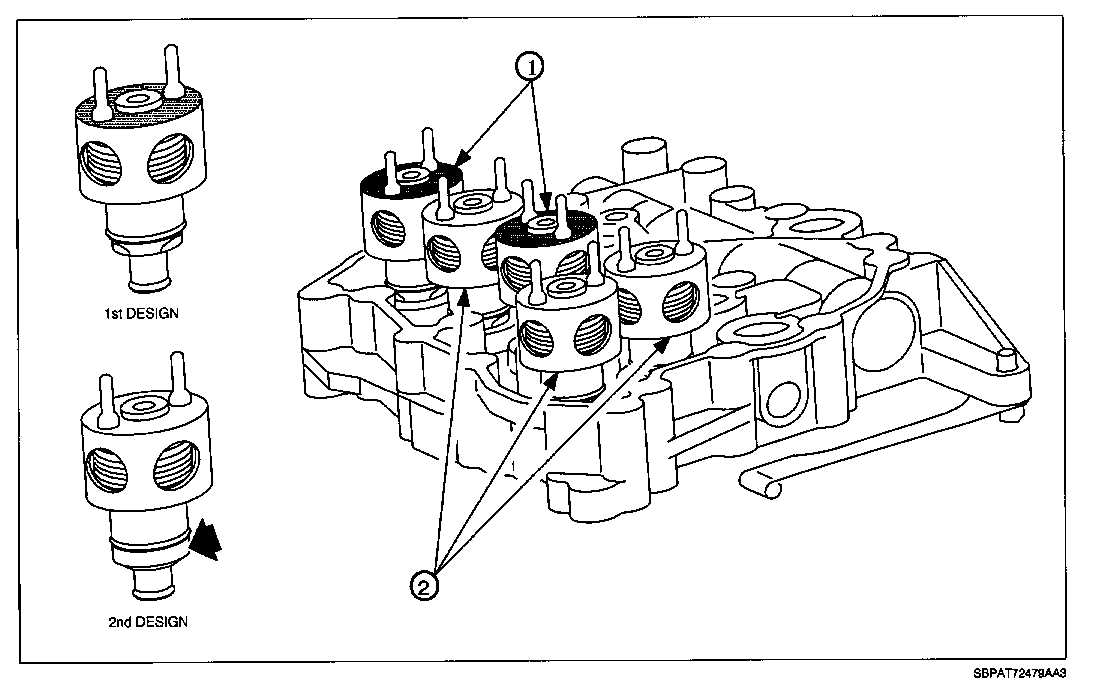 1st DESIGN

2nd DESIGN

1

2

SBPAT72479AA3