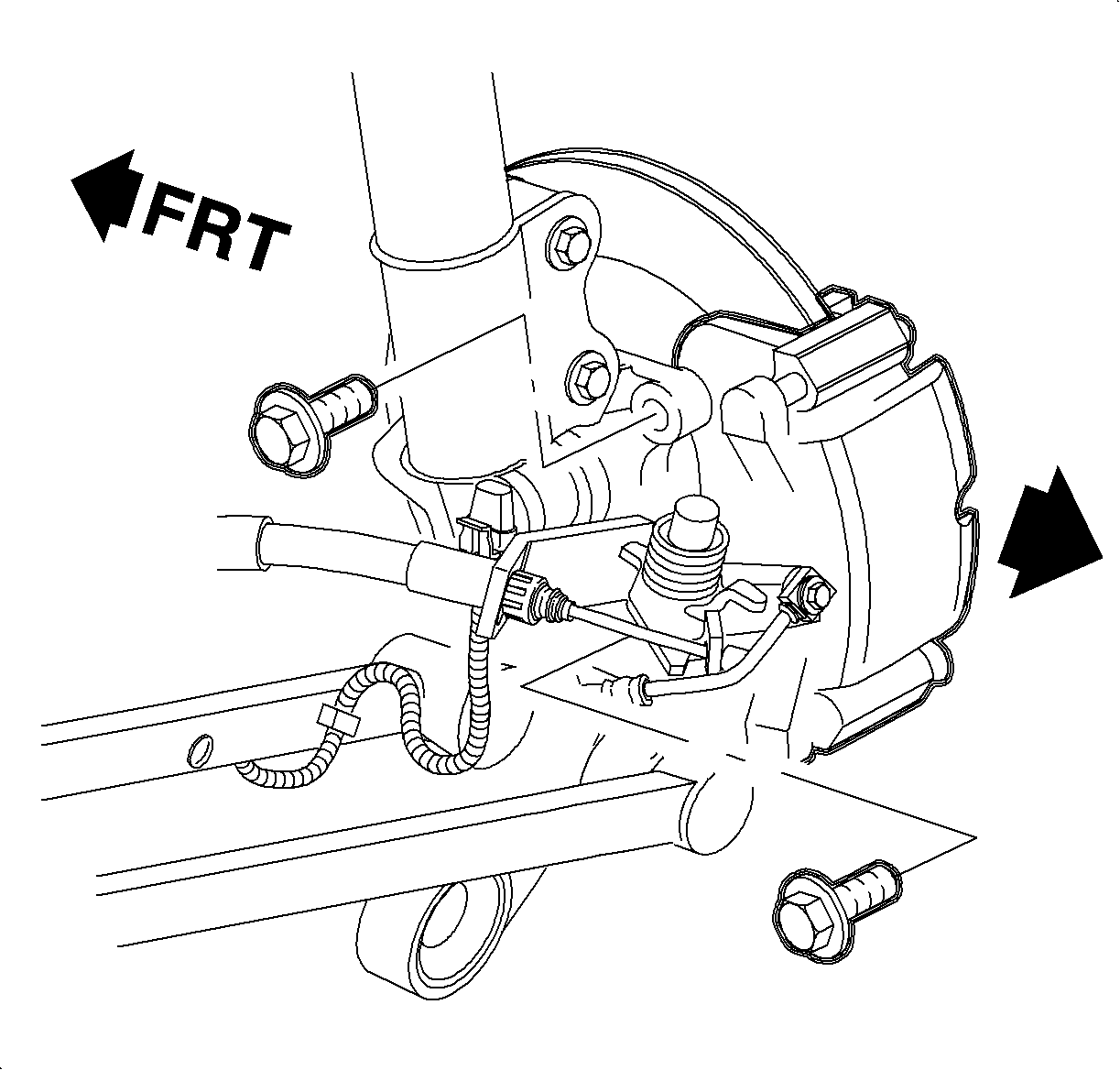 FRT