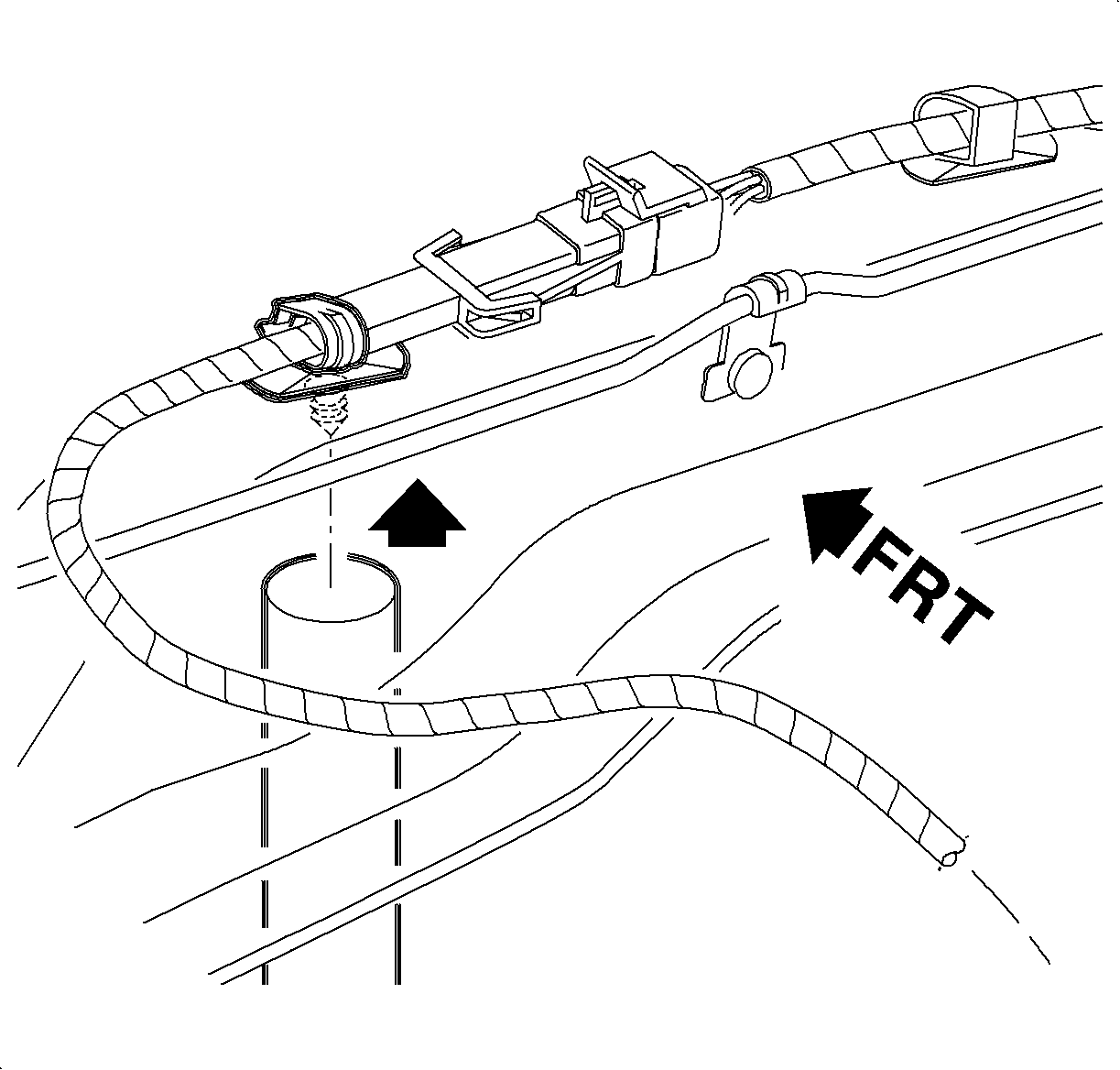 FRT