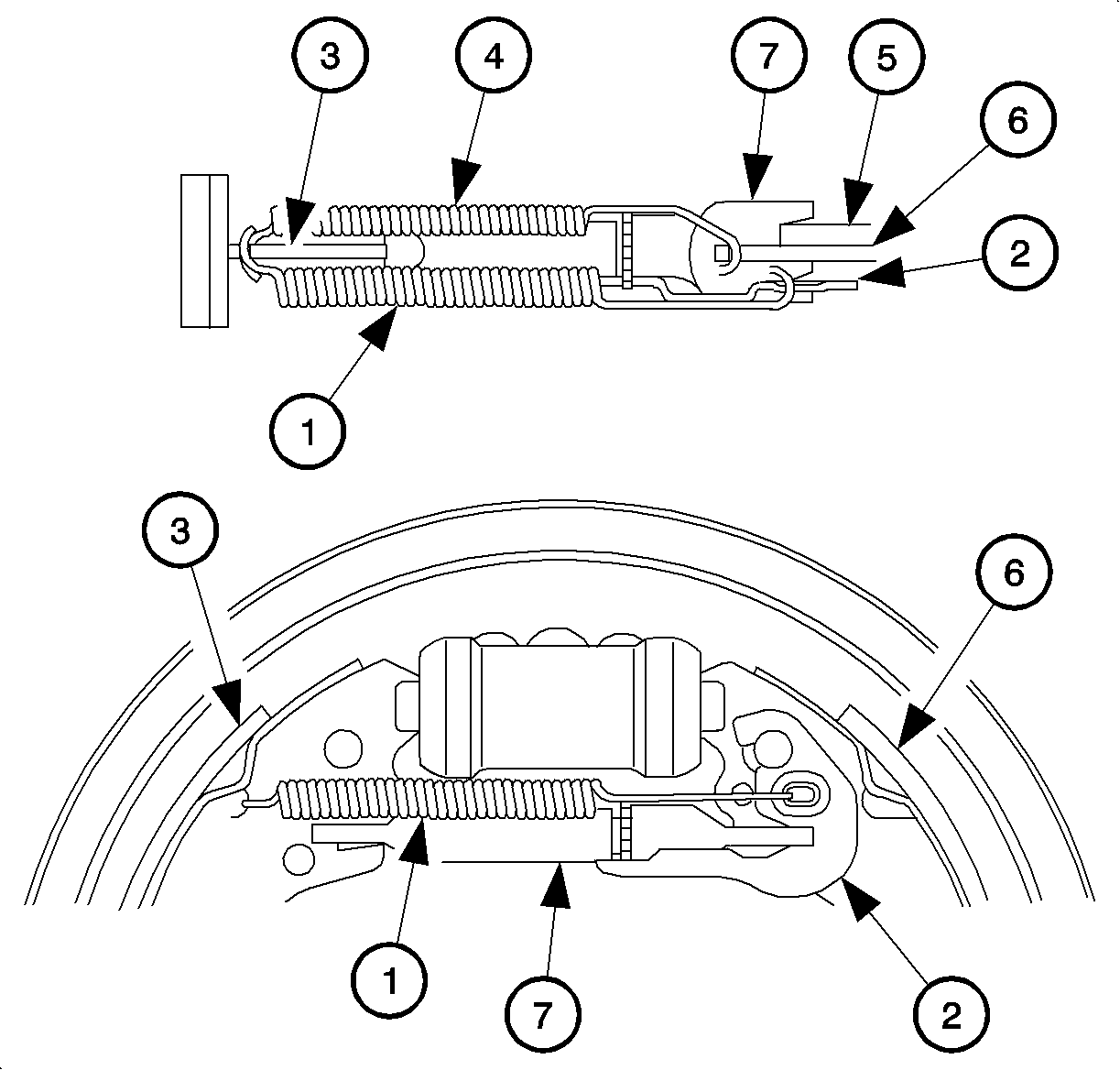 3
4
7
5
6
2
1
3
6
1
7
2