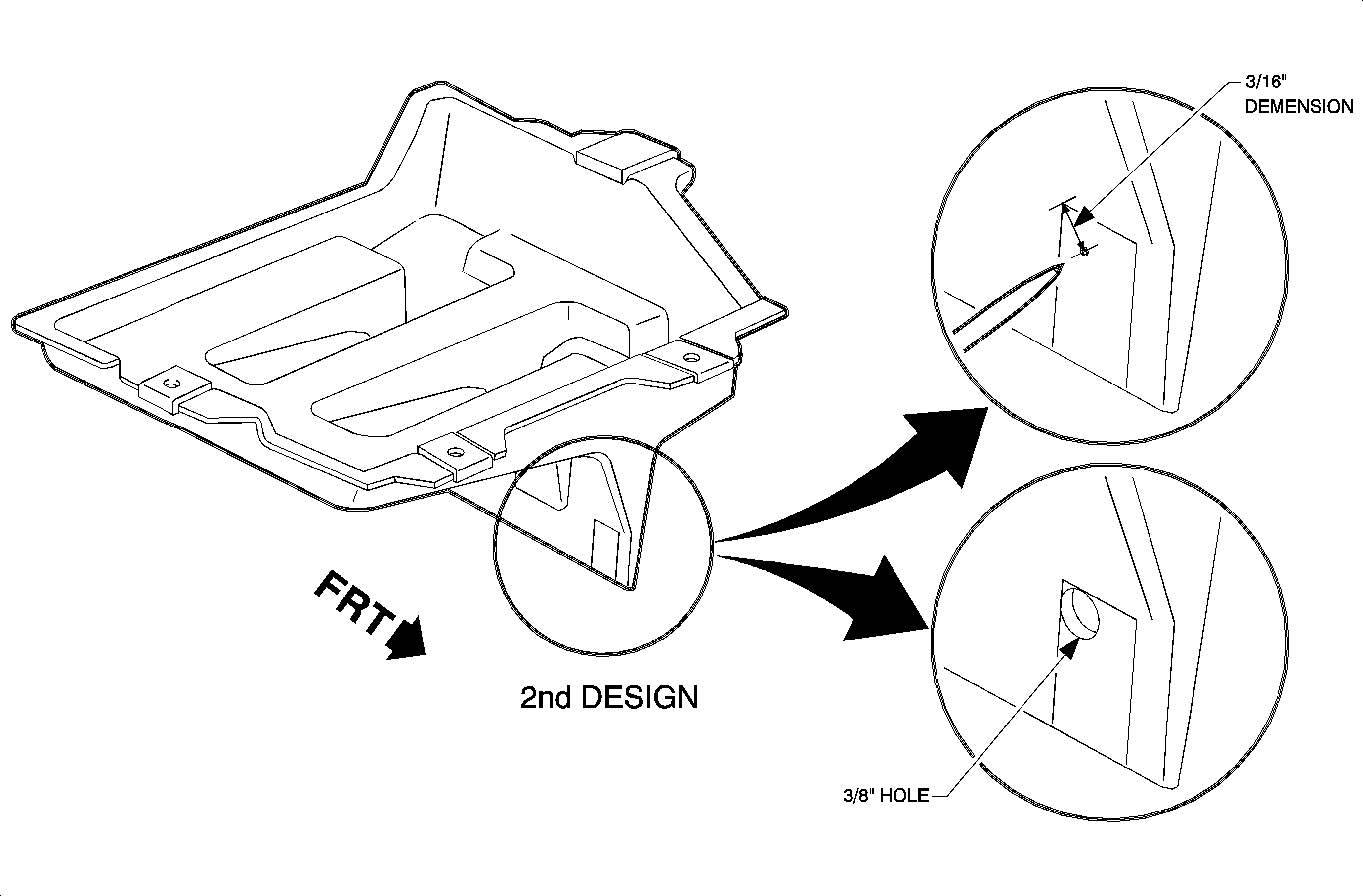 3/16"
DEMENSION

FRT

2nd DESIGN

3/8" HOLE