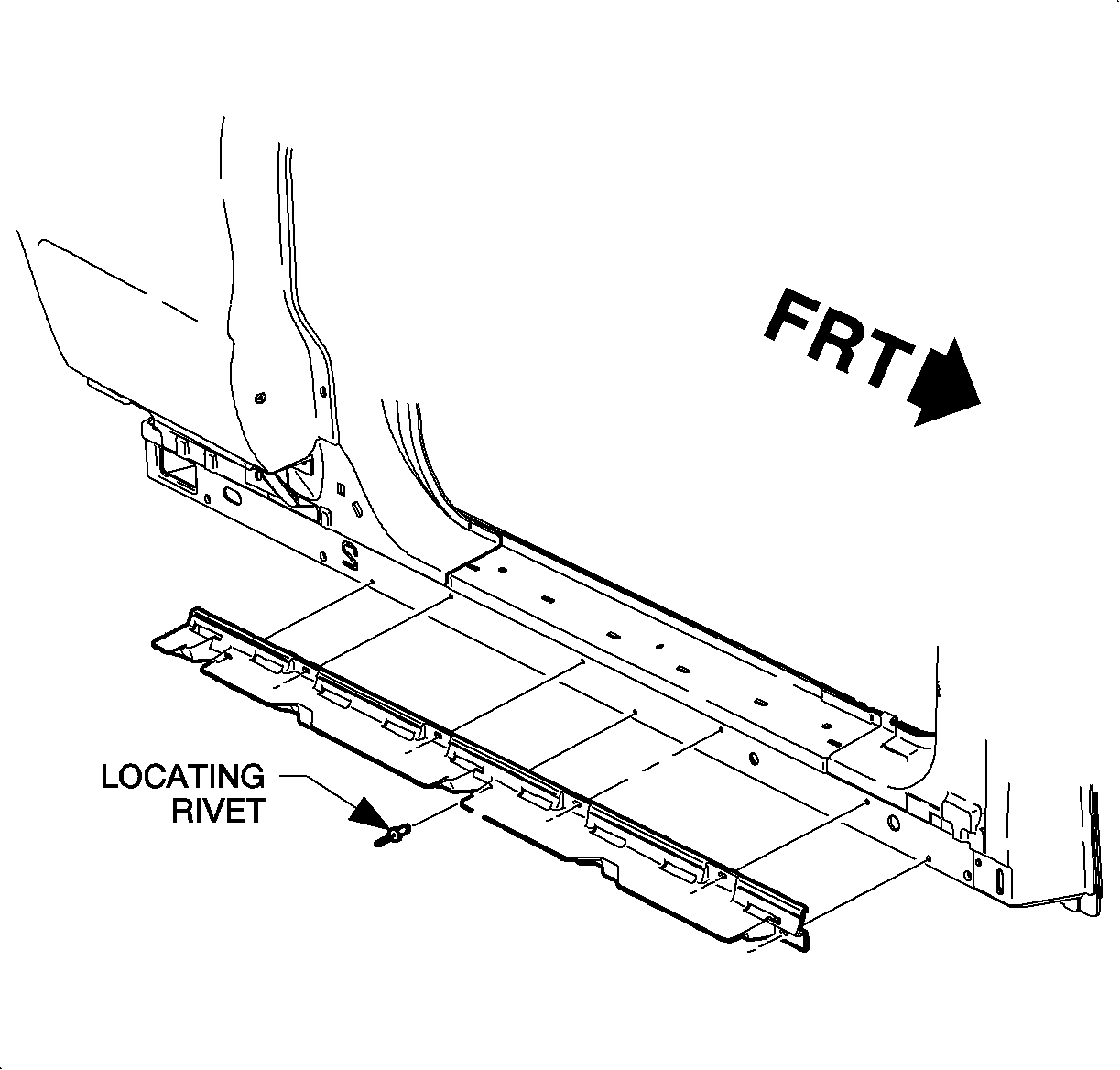 FRT

LOCATING RIVET