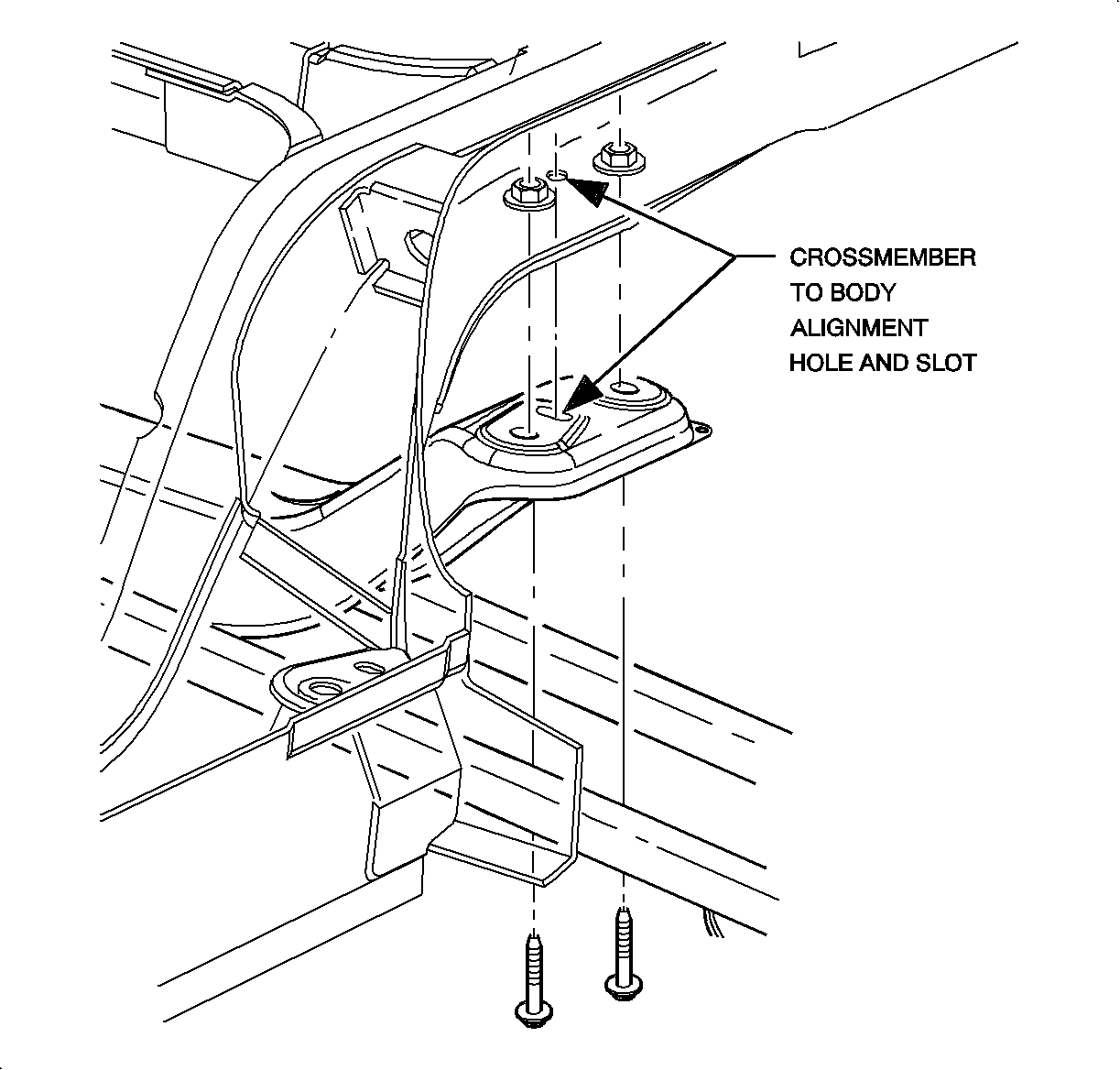 CROSSMEMBER TO BODY ALIGNMENT HOLE AND SLOT