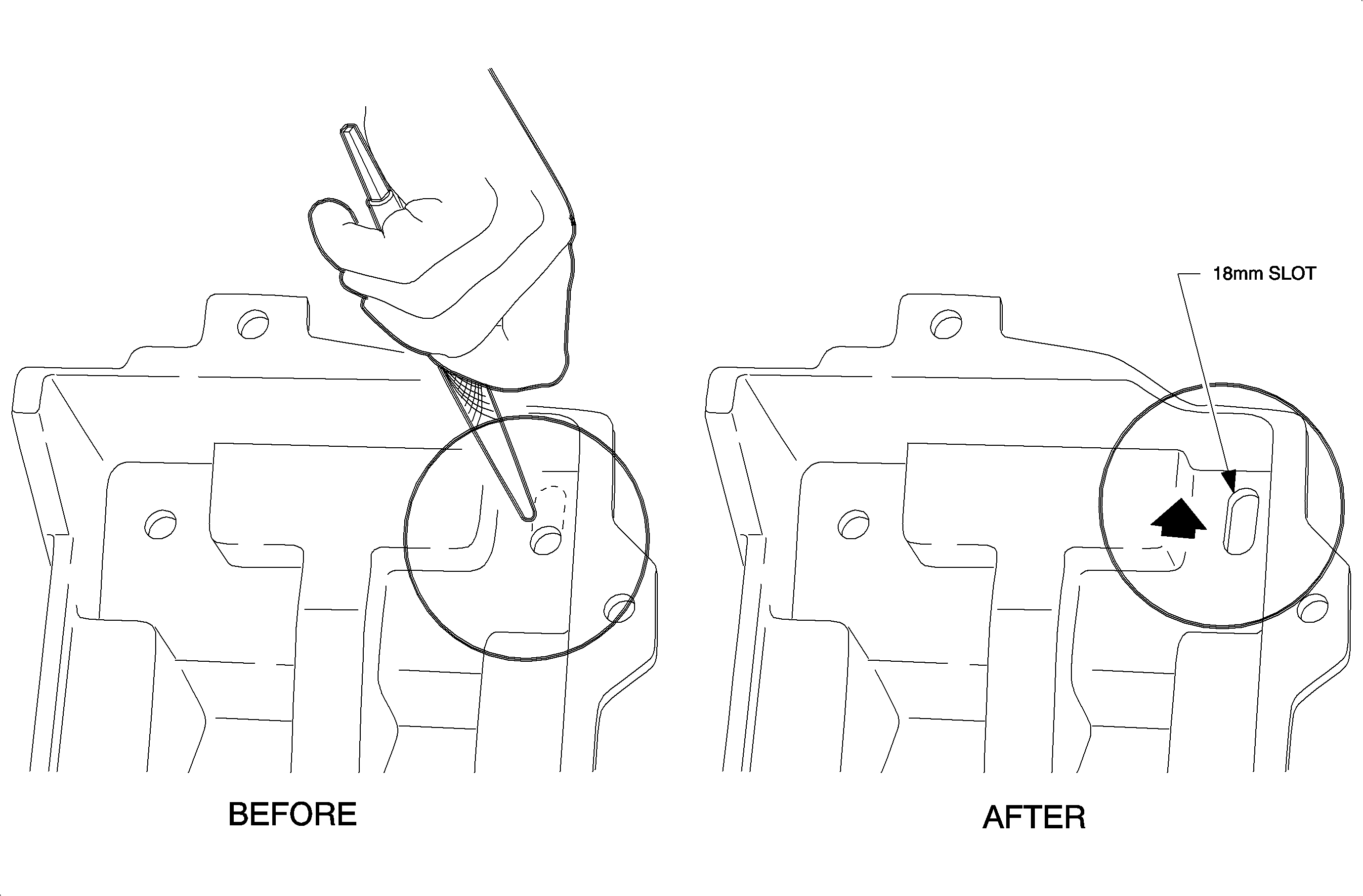 18mm SLOT

BEFORE

AFTER