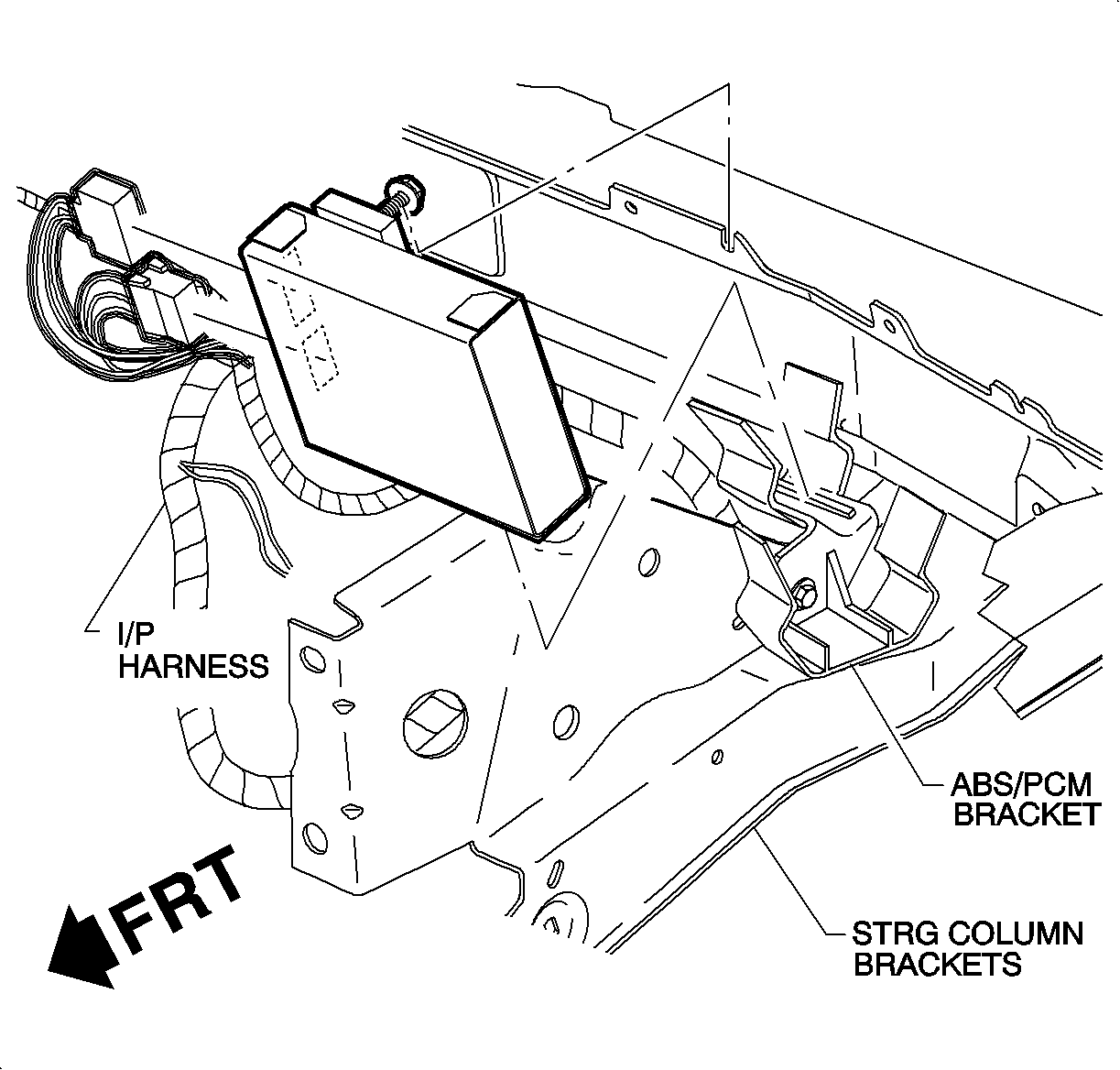 I/P
HARNESS

ABS/PCM
BRACKET

FRT

STRG COLUMN
BRACKETS