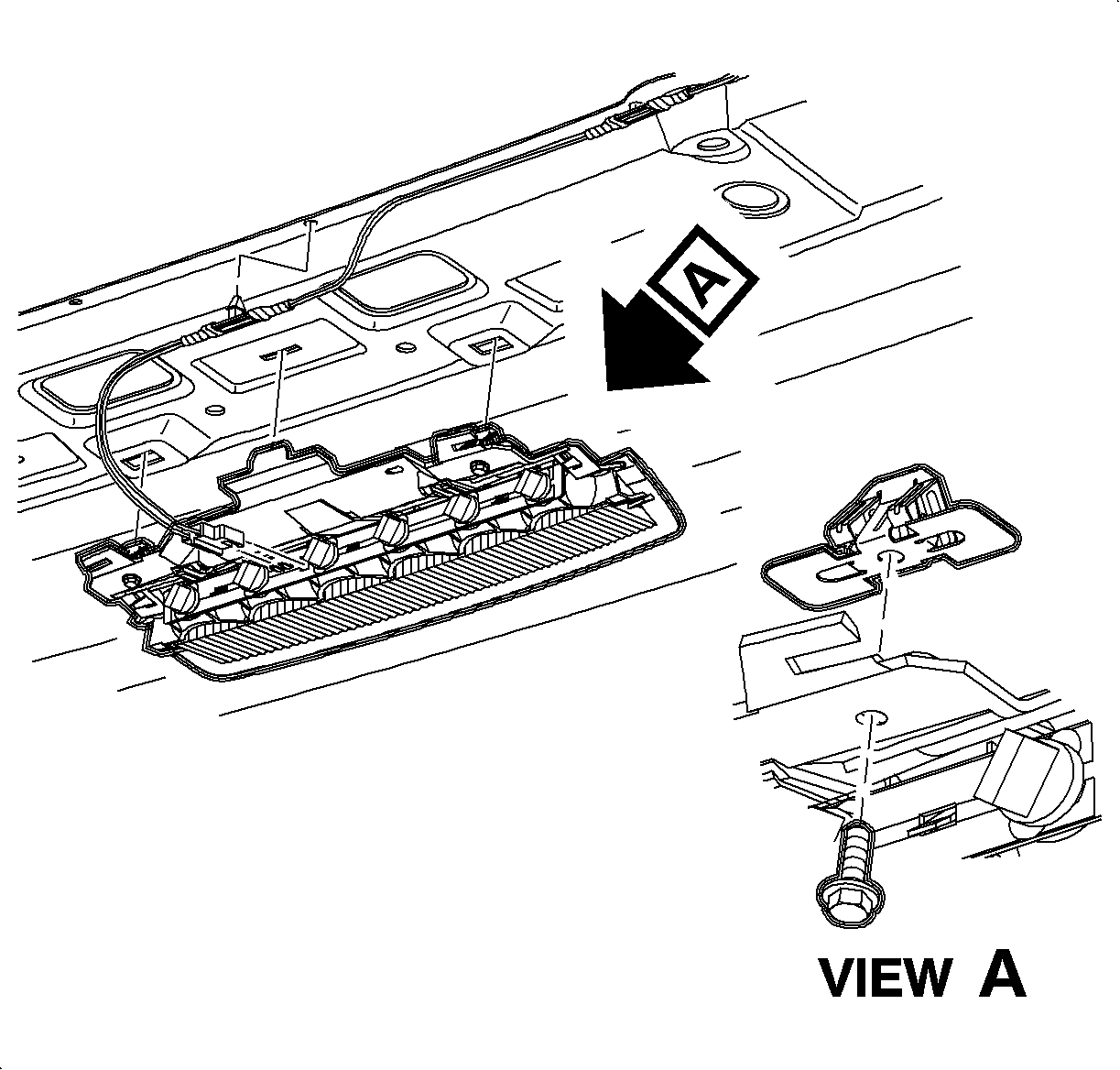 A

VIEW A