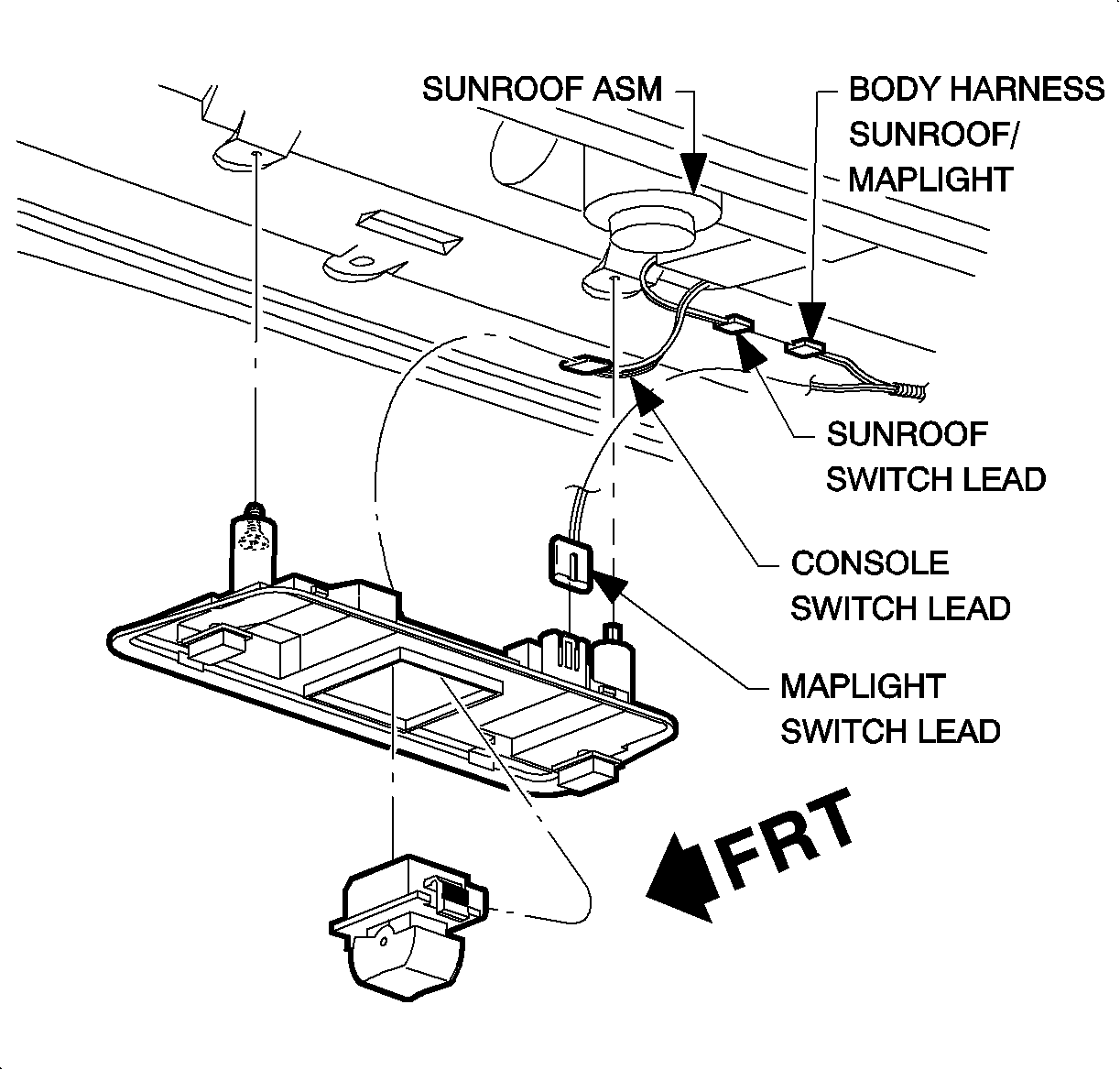 SUNROOF ASM

BODY HARNESS SUNROOF/ MAPLIGHT

SUNROOF SWITCH LEAD

CONSOLE SWITCH LEAD

MAPLIGHT SWITCH LEAD

FRT