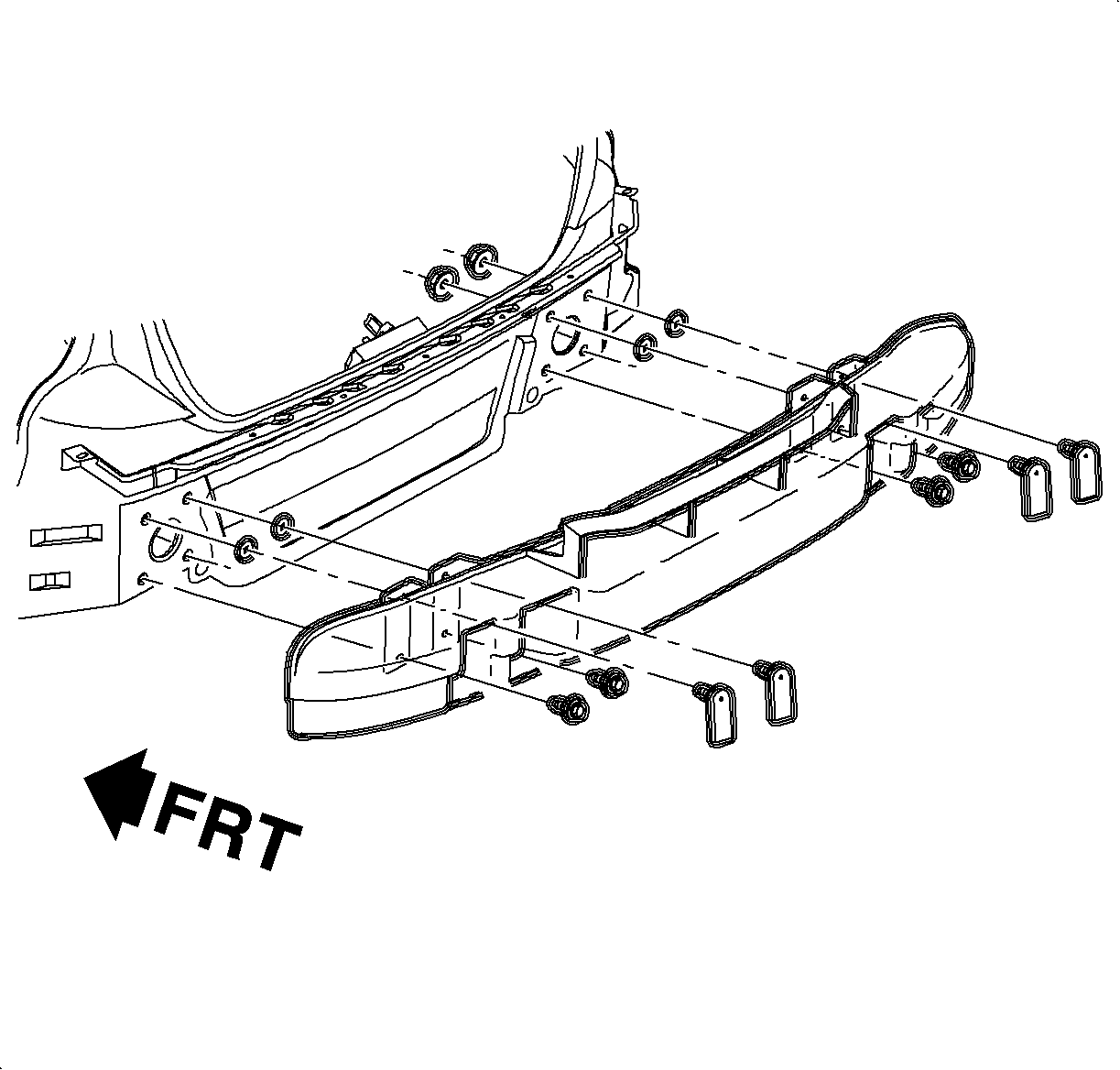 FRT