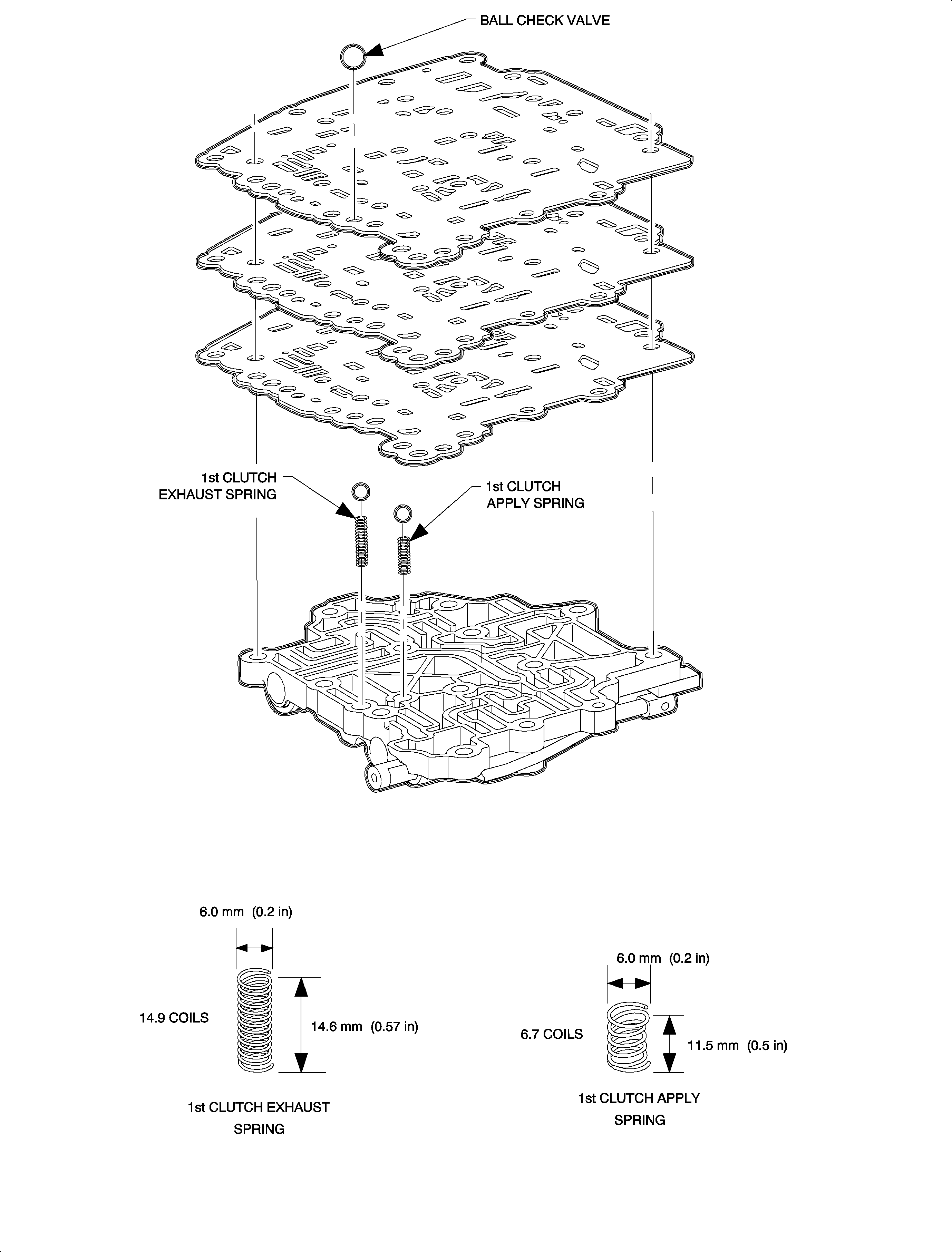 BALL CHECK VALVE

1st CLUTCH EXHAUST SPRING

1st CLUTCH APPLY SPRING

6.0 mm (0.2 in)

14.9 COILS

14.6 mm (0.57 in)

1st CLUTCH EXHAUST SPRING

6.0 mm (0.2 in)

6.7 COILS

11.5 mm (0.5 in)

1st CLUTCH APPLY SPRING