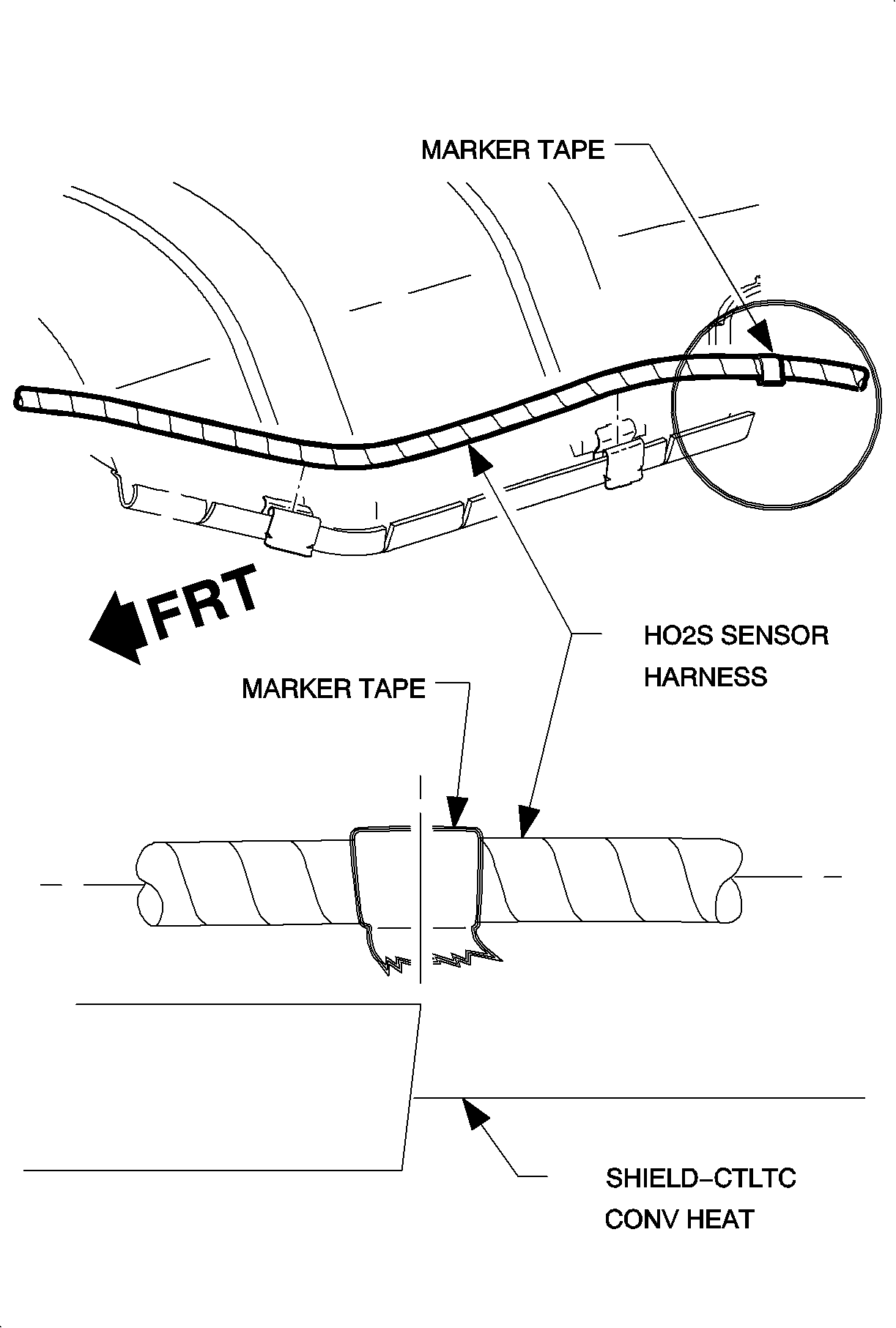 MARKER TAPE

FRT

HO2S SENSOR HARNESS

MARKER TAPE

SHIELD–CTLTC CONV HEAT