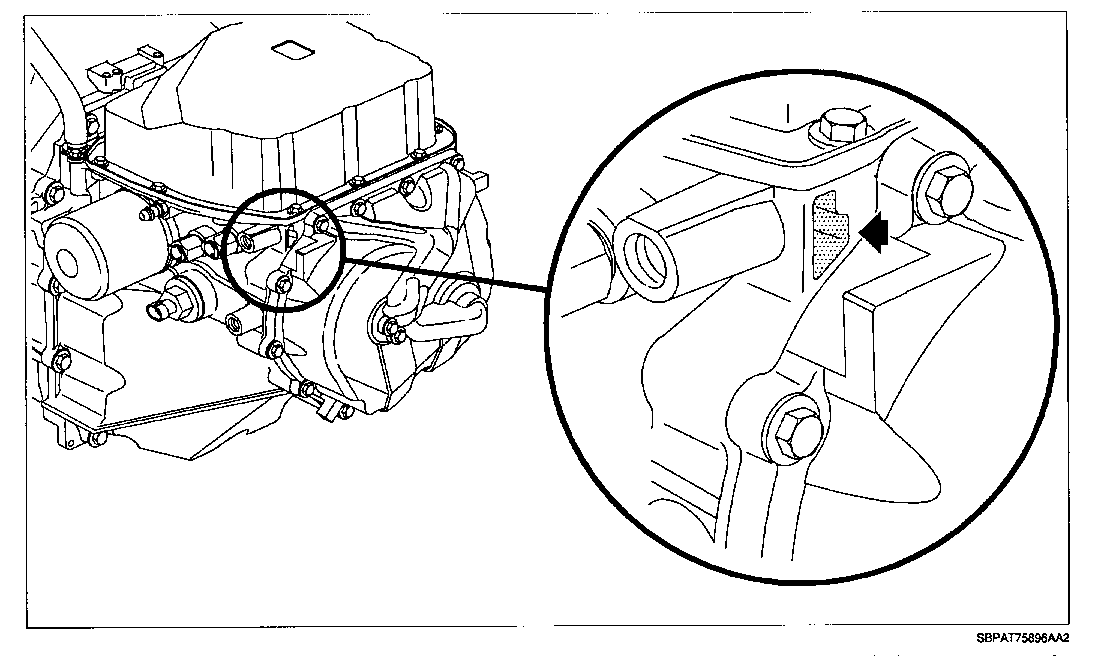 SBPAT75896AA2