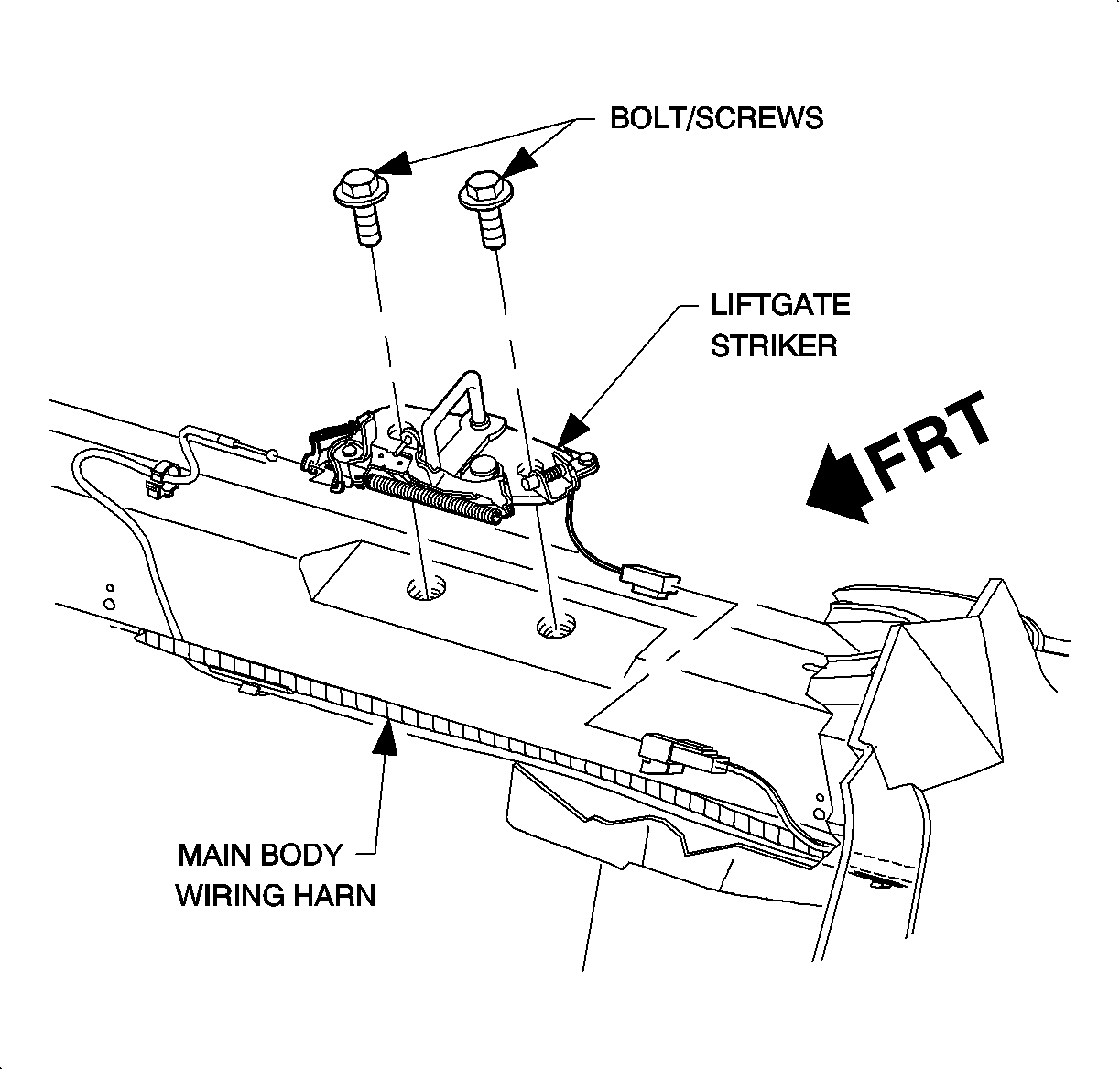 BOLT/SCREWS

LIFTGATE STRIKER

FRT

MAIN BODY WIRING HARN