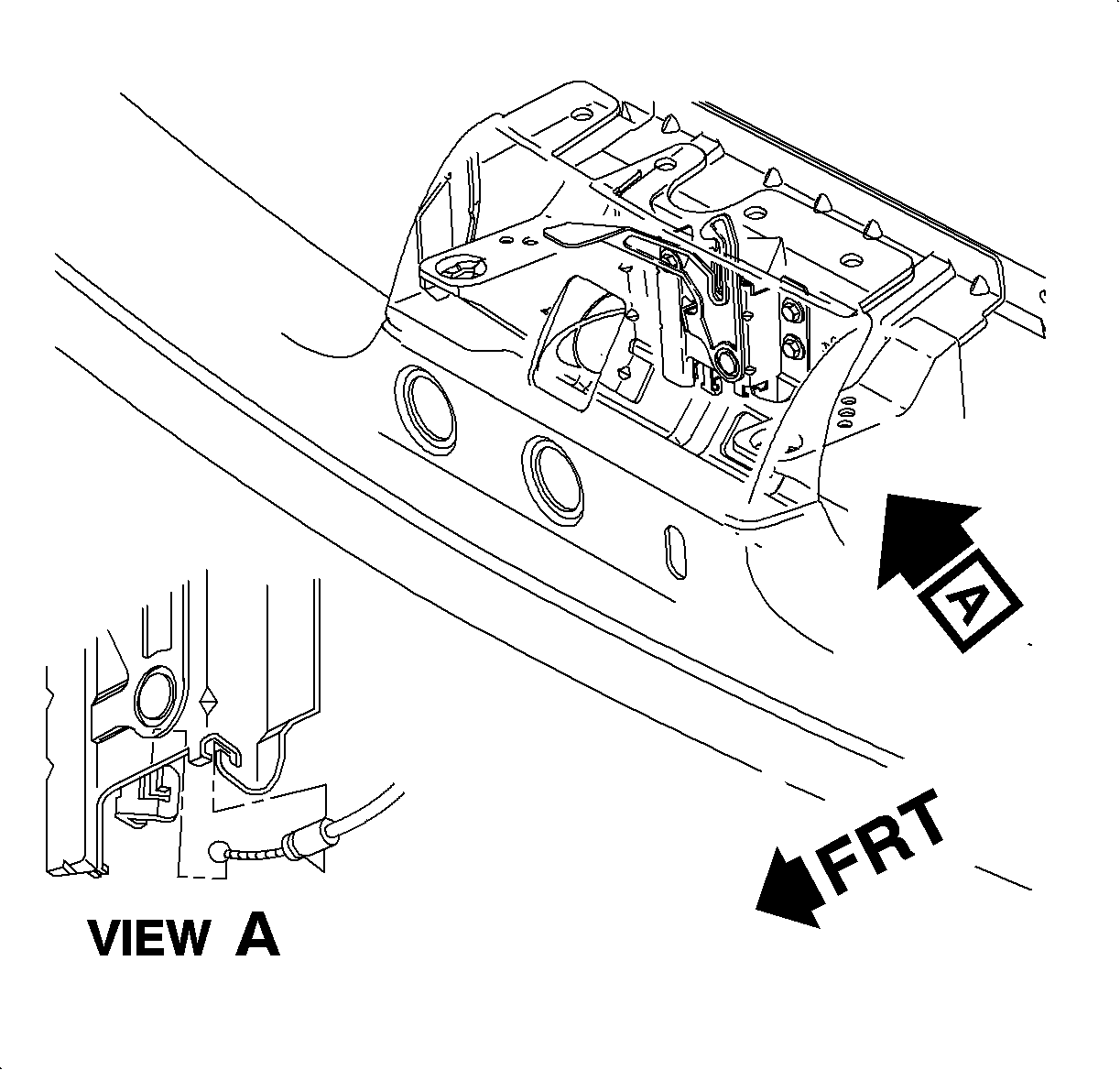 A

FRT

VIEW A