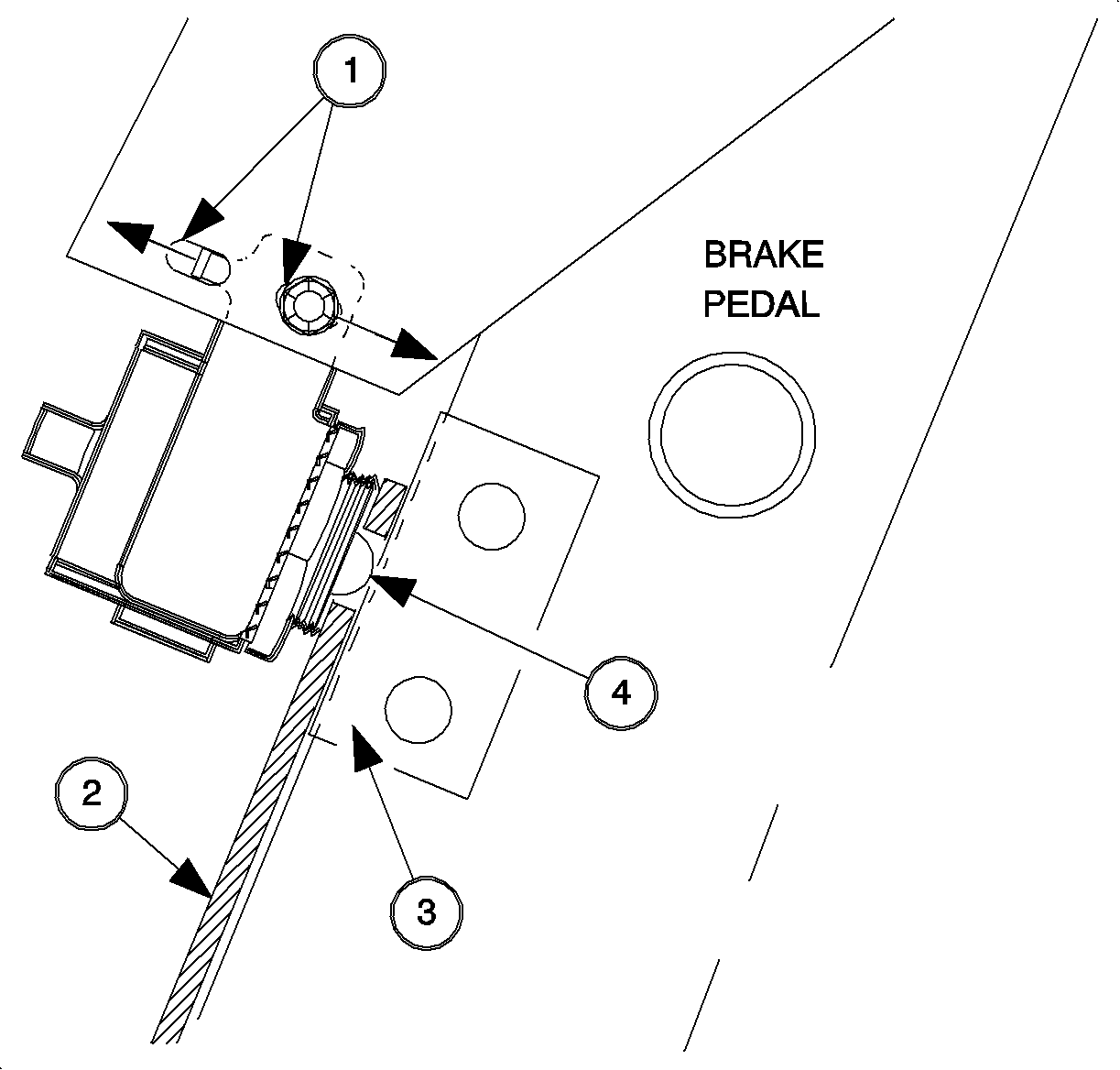 1

BRAKE PEDAL

4

2

3