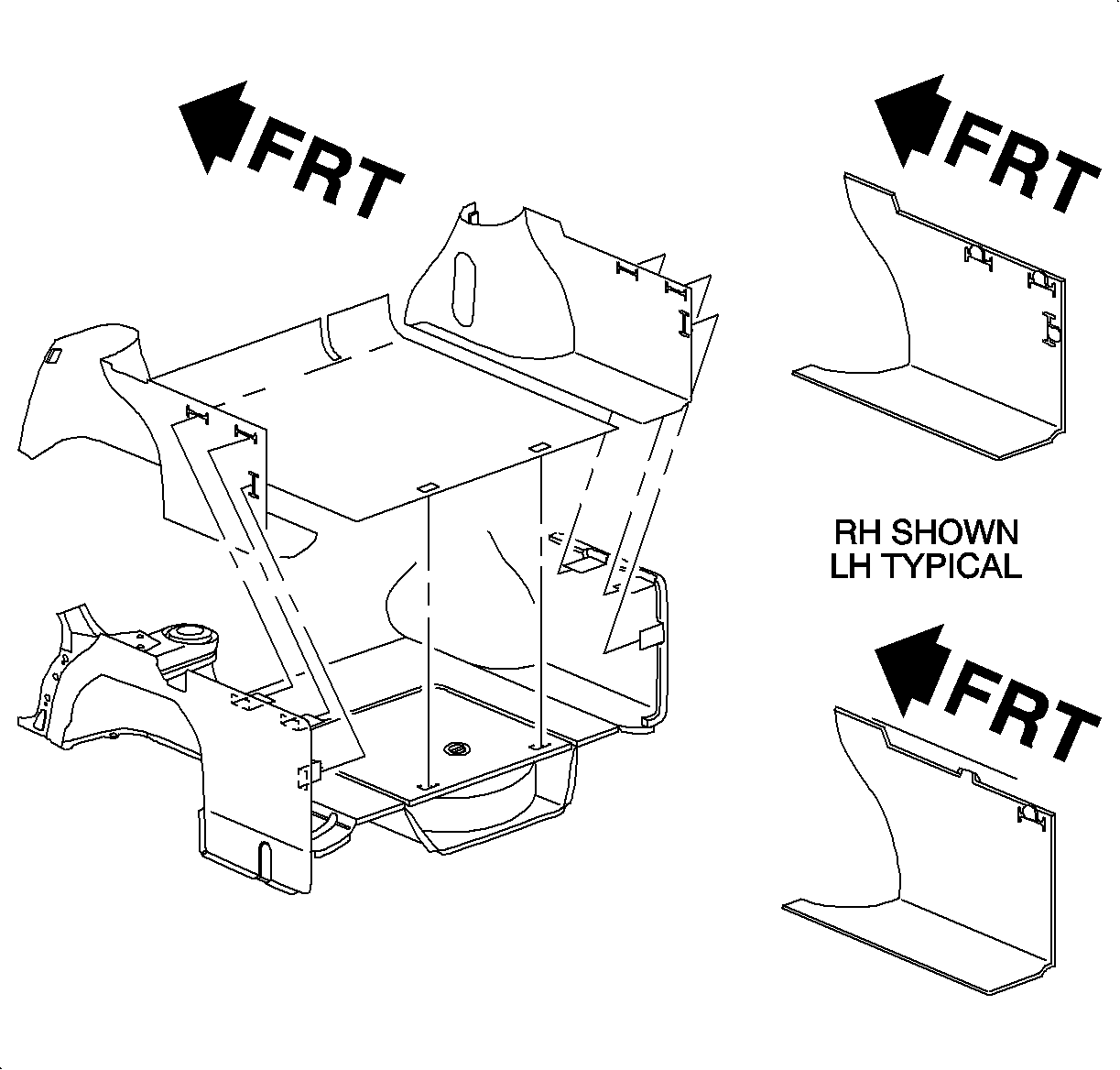 FRT

FRT

RH SHOWN
LH TYPICAL

FRT