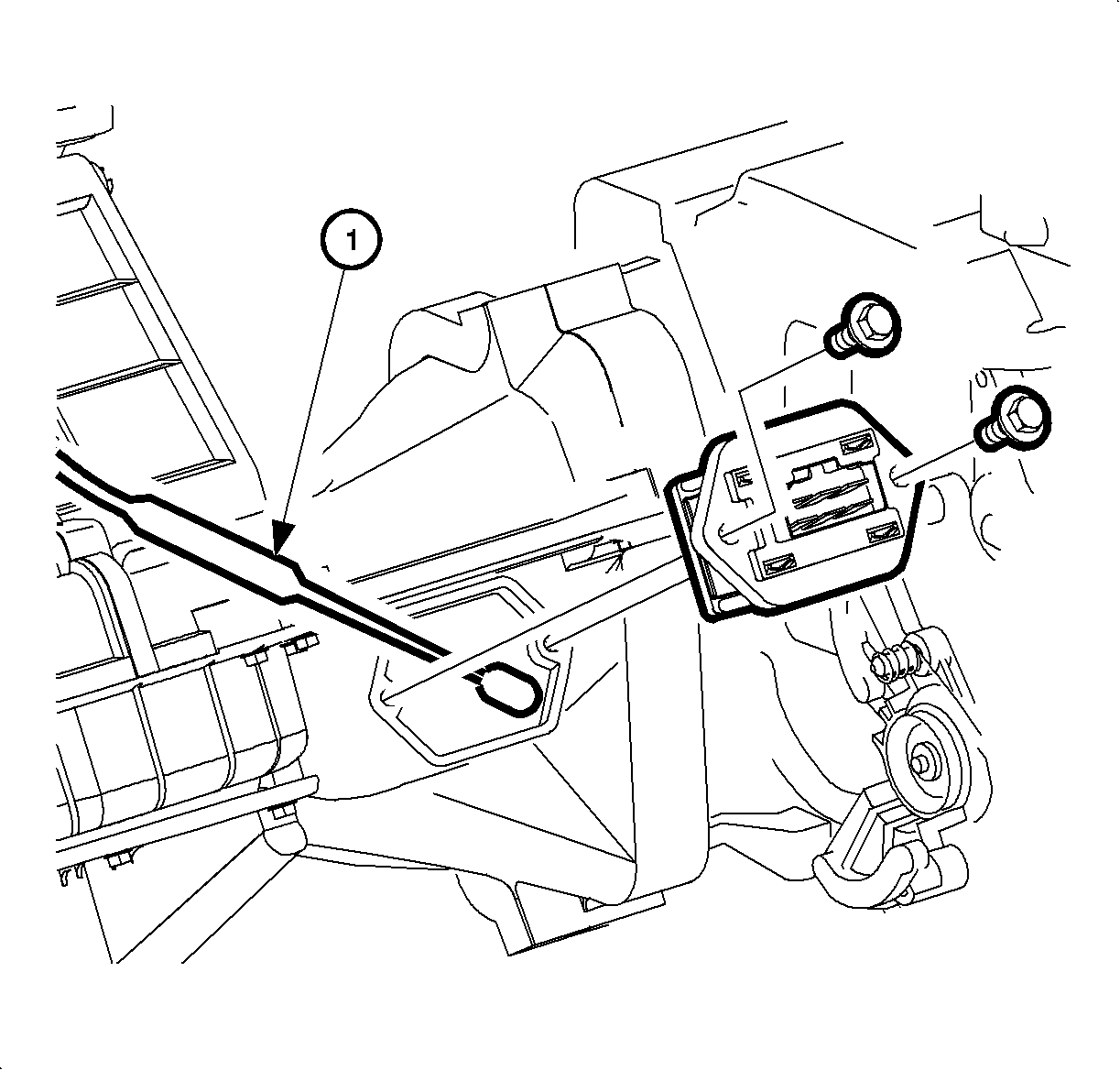 1