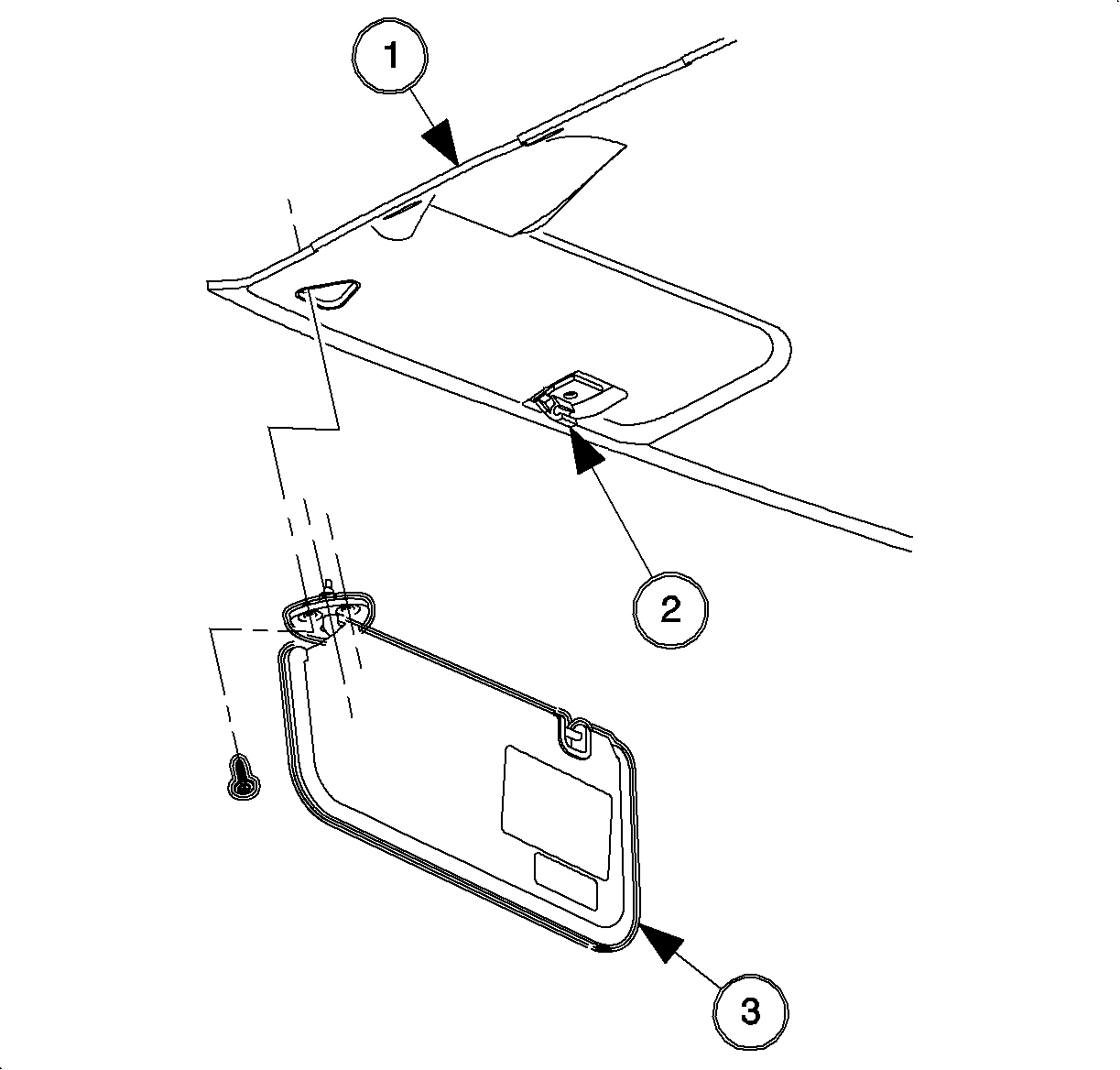 1

2

3