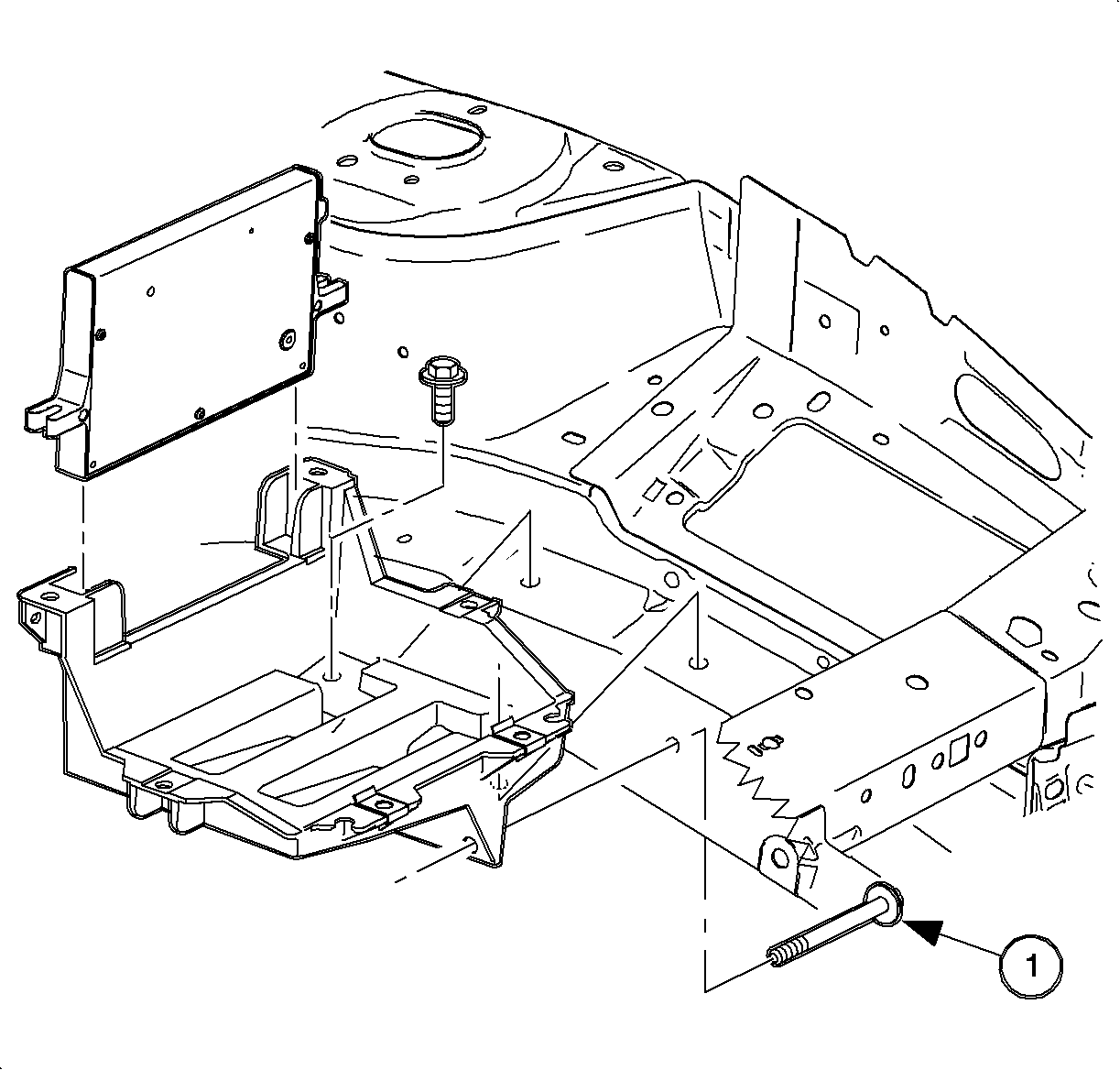 1