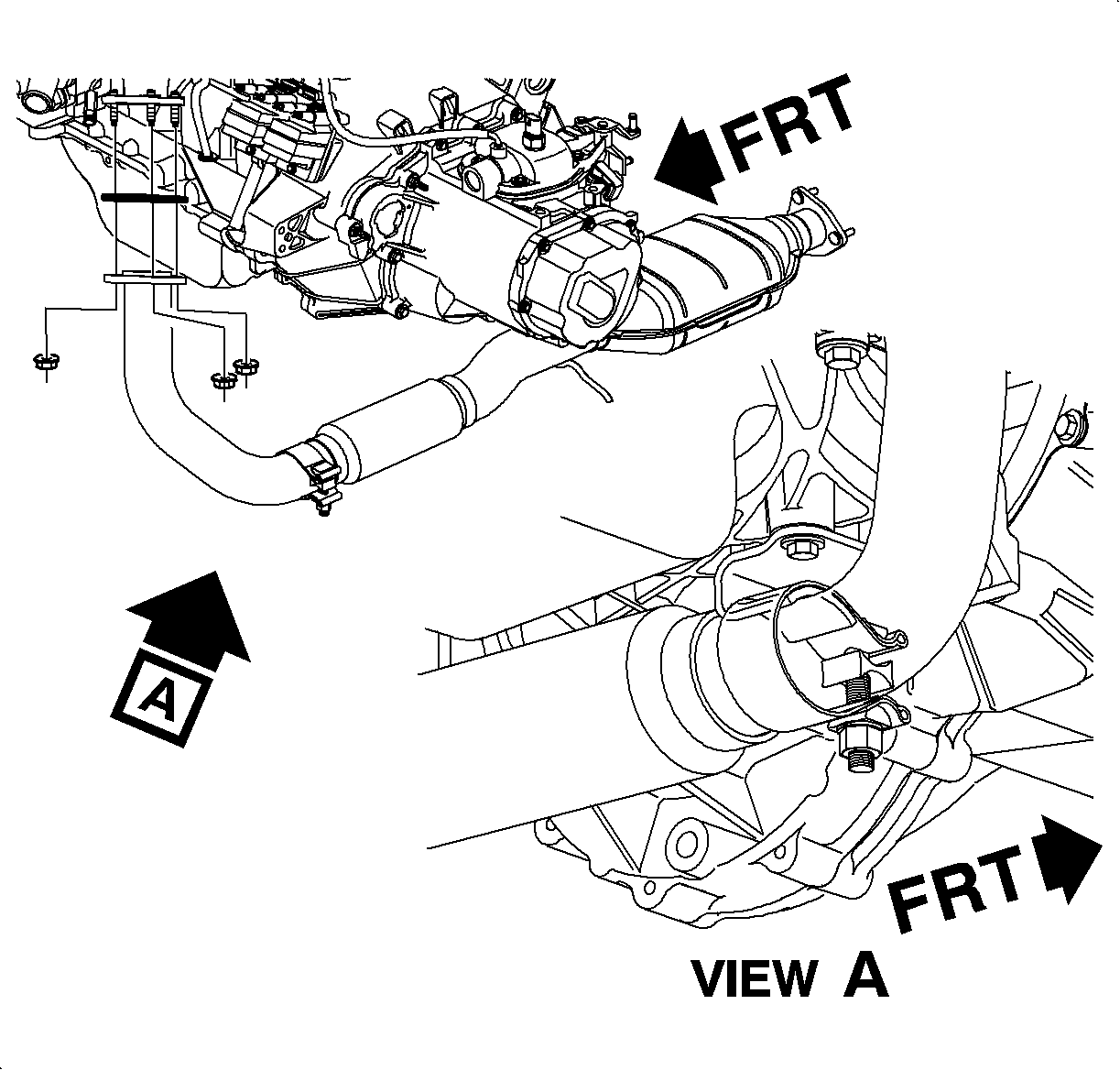 FRT

A

FRT

VIEW A