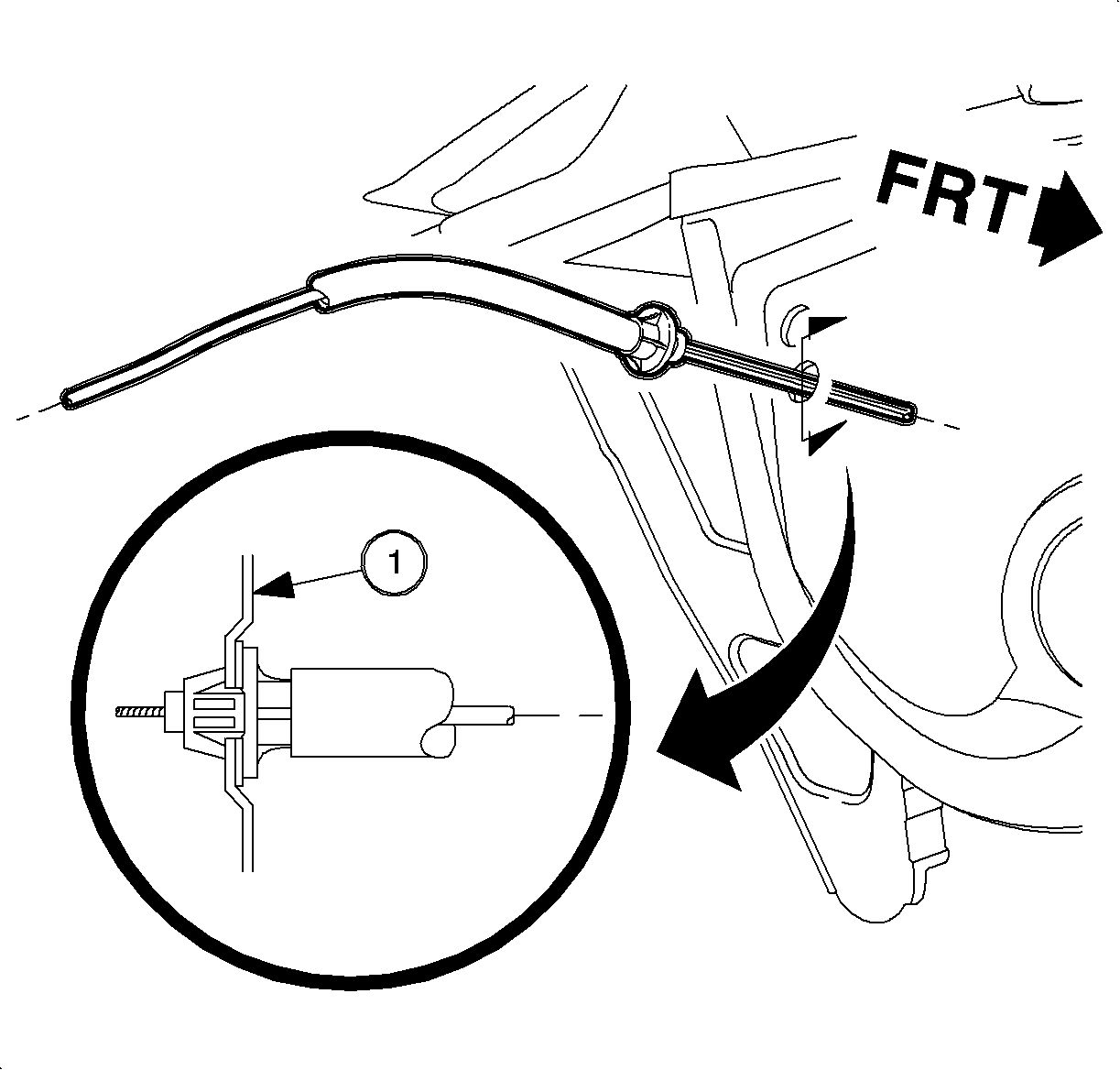 FRT

1