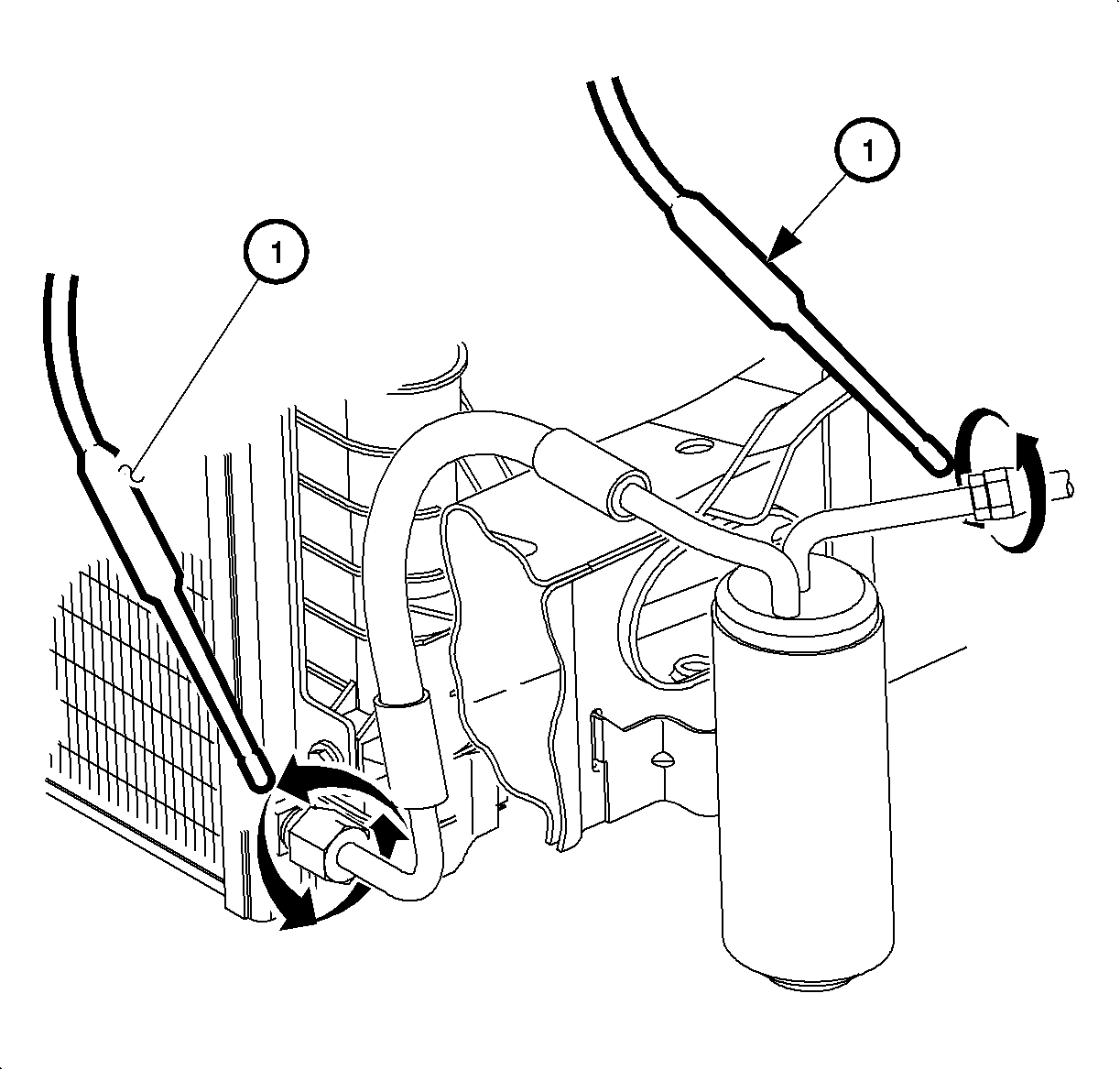 1
1