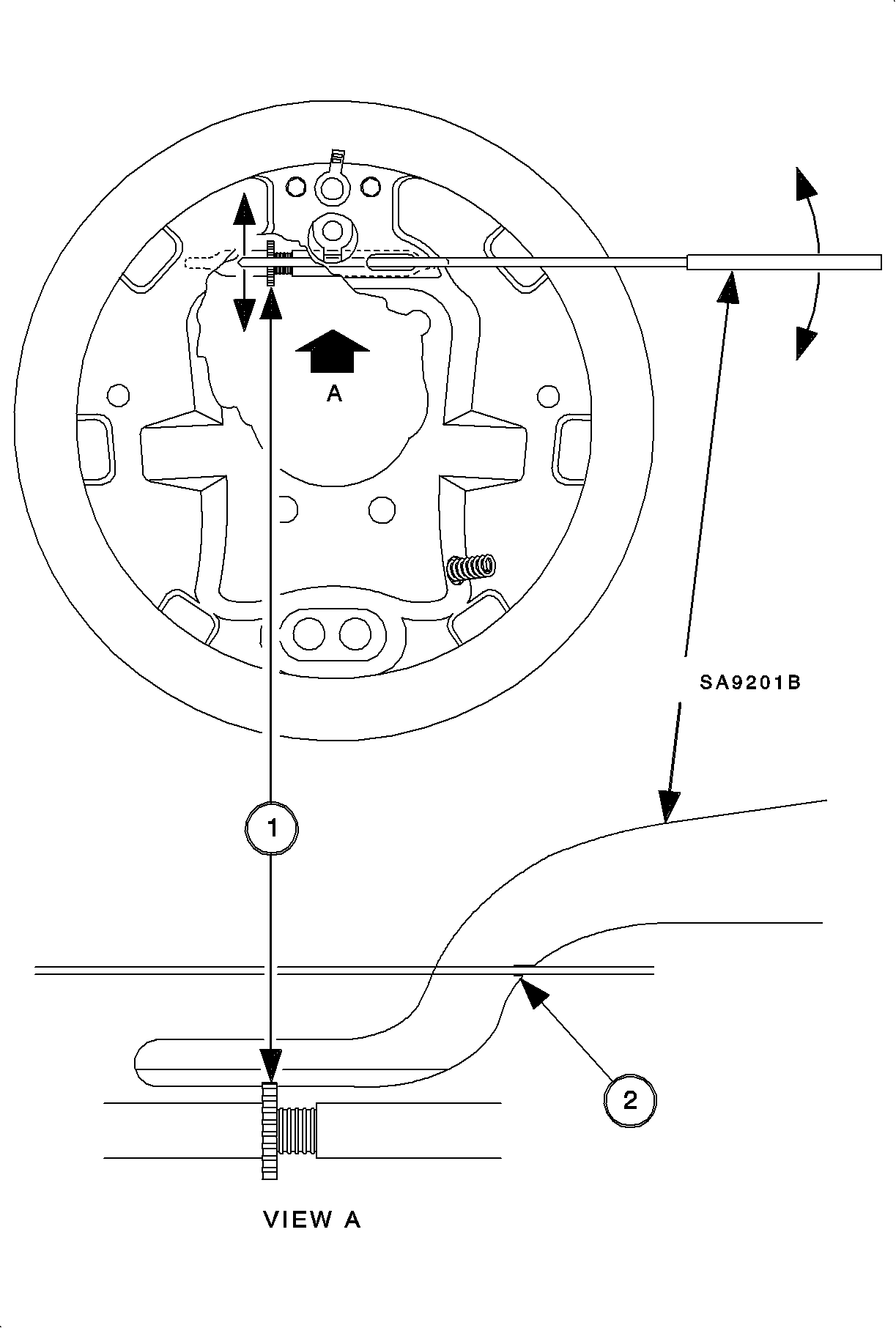 A

SA9201B

1

2

VIEW A