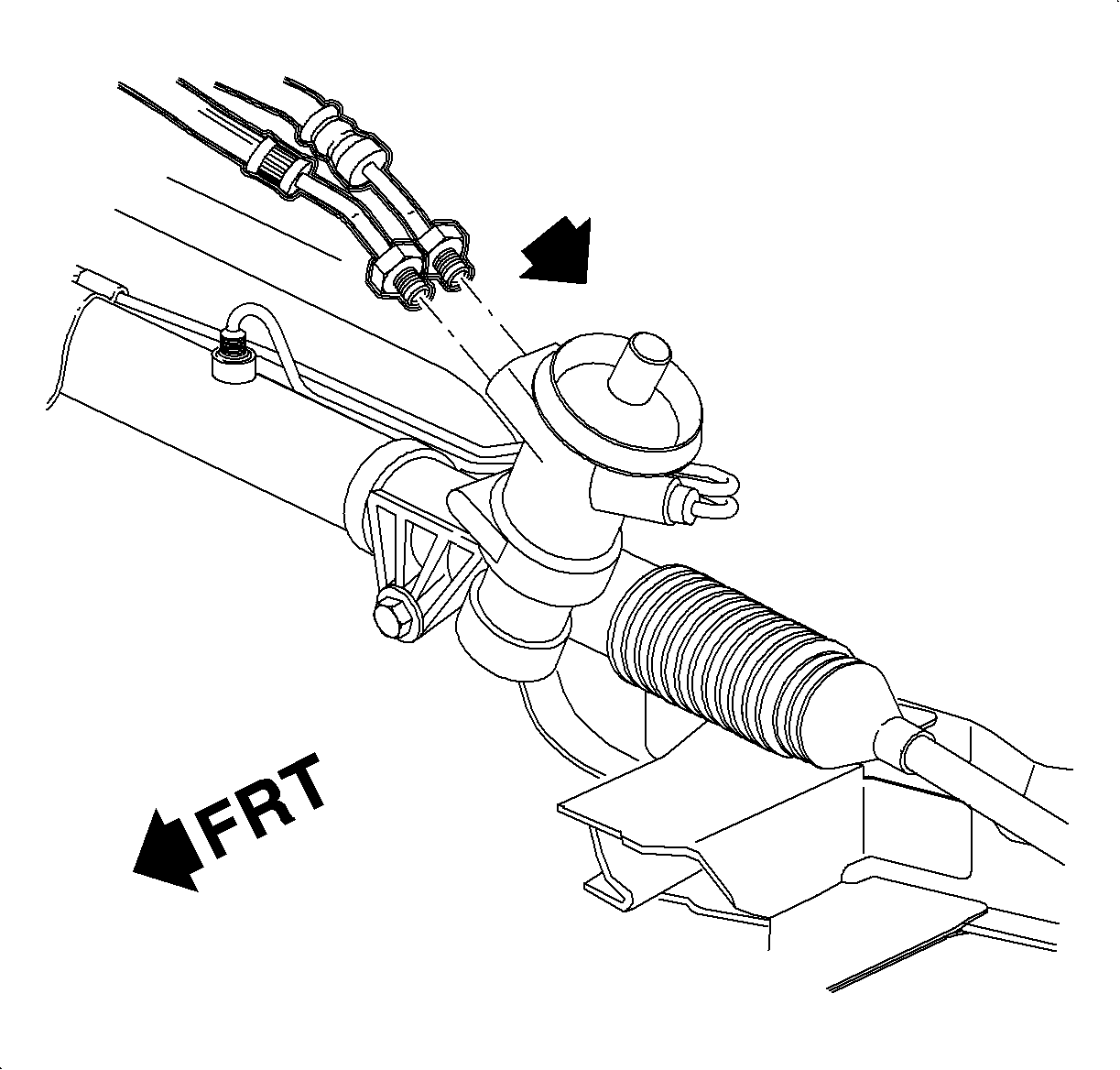 FRT