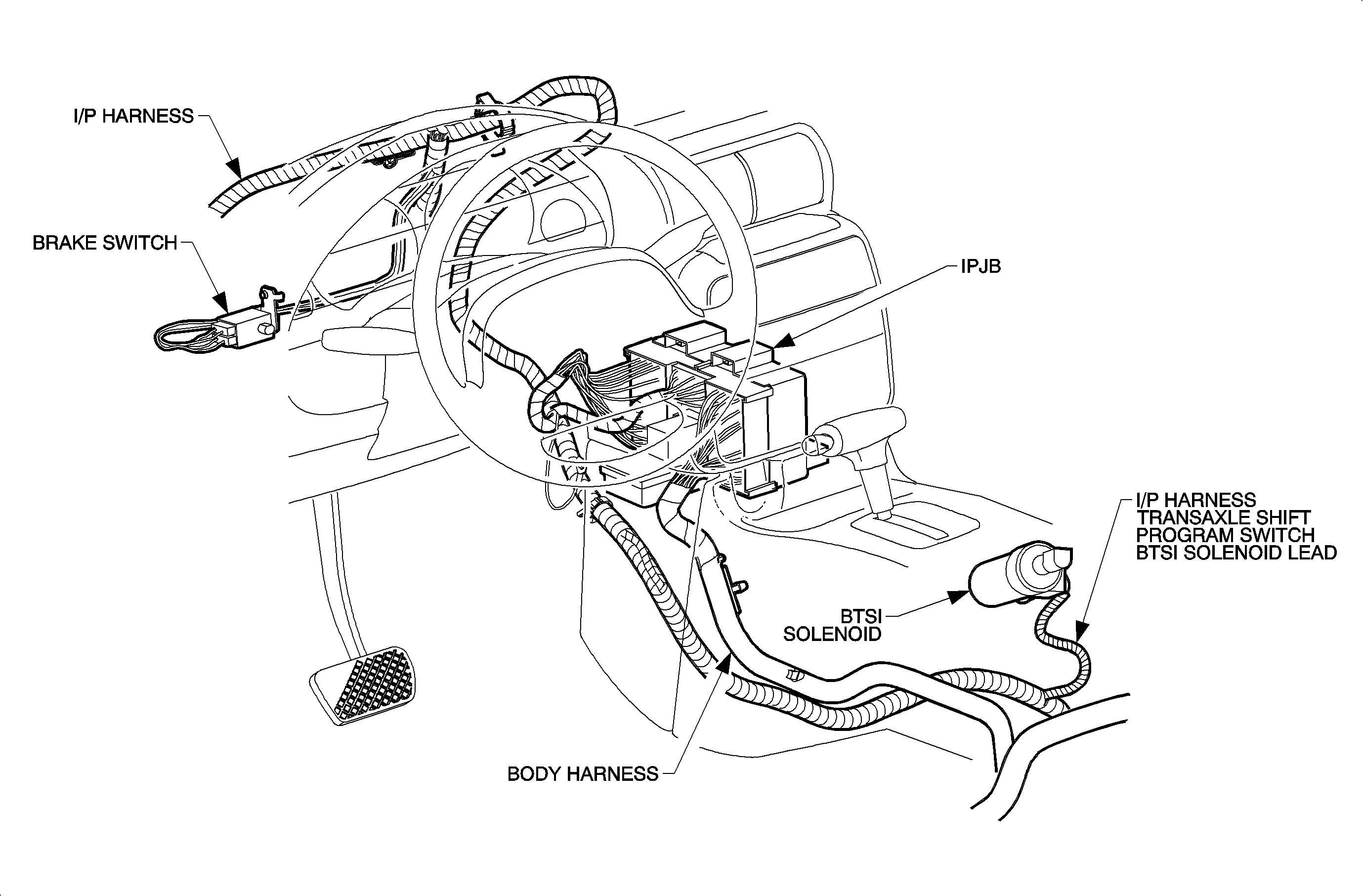 I/P HARNESS

BRAKE SWITCH

IPJB

I/P HARNESS TRANSAXLE SHIFT PROGRAM SWITCH BTSI SOLENOID LEAD

BTSI SOLENOID

BODY HARNESS