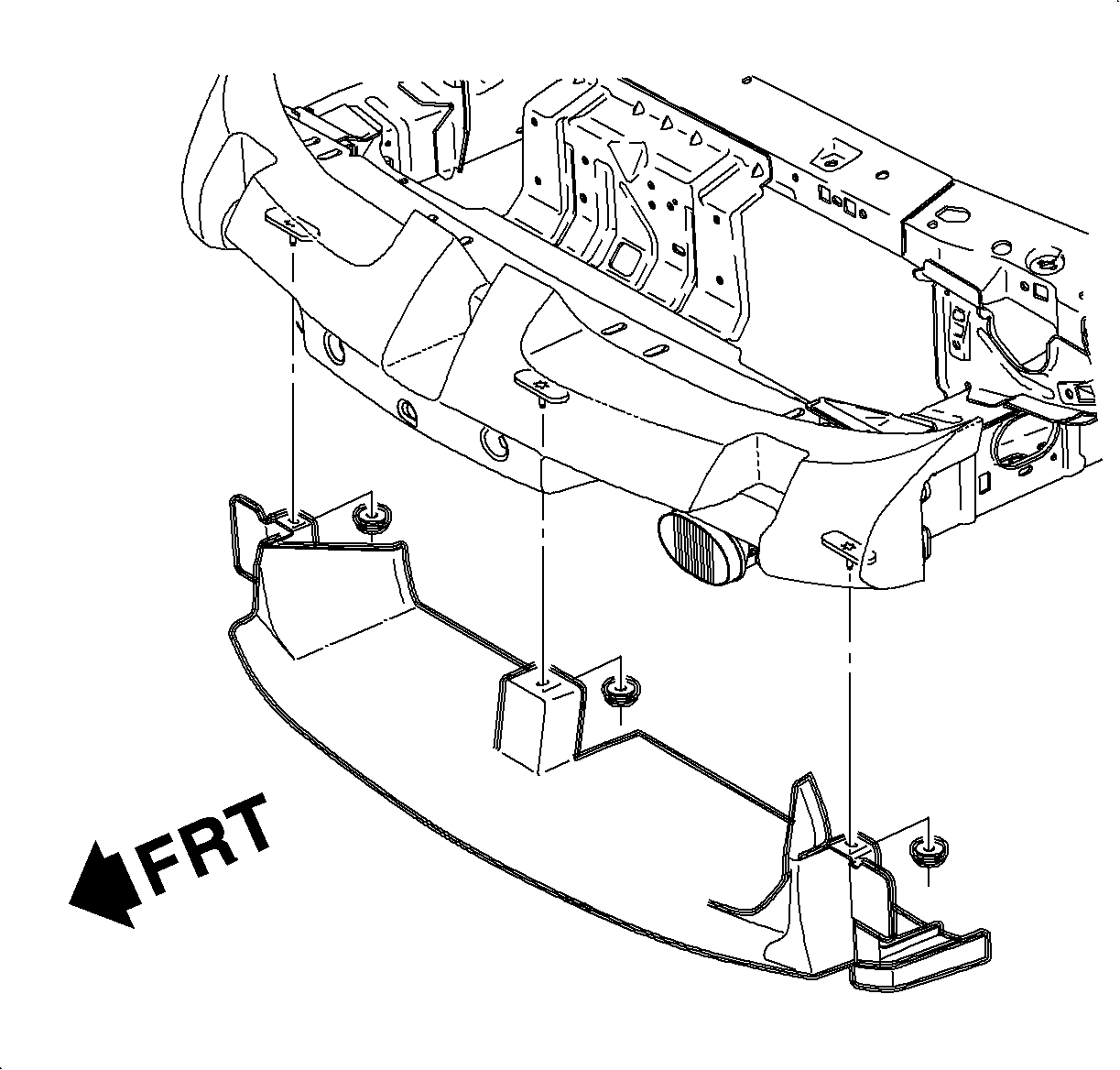 FRT