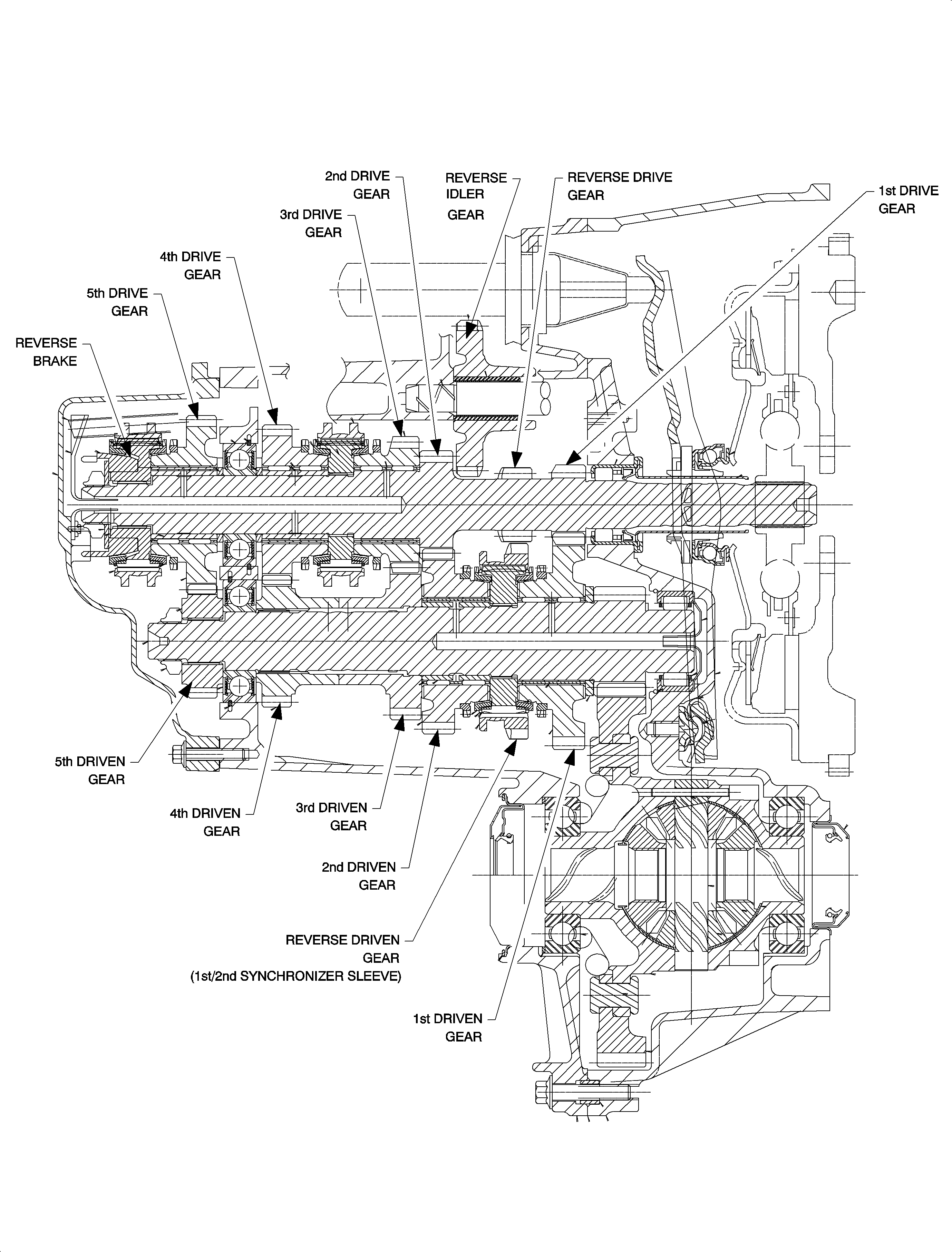 2nd DRIVE GEAR

REVERSE IDLER GEAR

REVERSE DRIVE GEAR

1st DRIVE GEAR

3rd DRIVE GEAR

4th DRIVE GEAR

5th DRIVE GEAR

REVERSE BRAKE

5th DRIVEN GEAR

4th DRIVEN GEAR

3rd DRIVEN GEAR

2nd DRIVEN GEAR

REVERSE DRIVEN GEAR (1st/2nd SYNCHRONIZER SLEEVE)

1st DRIVEN GEAR