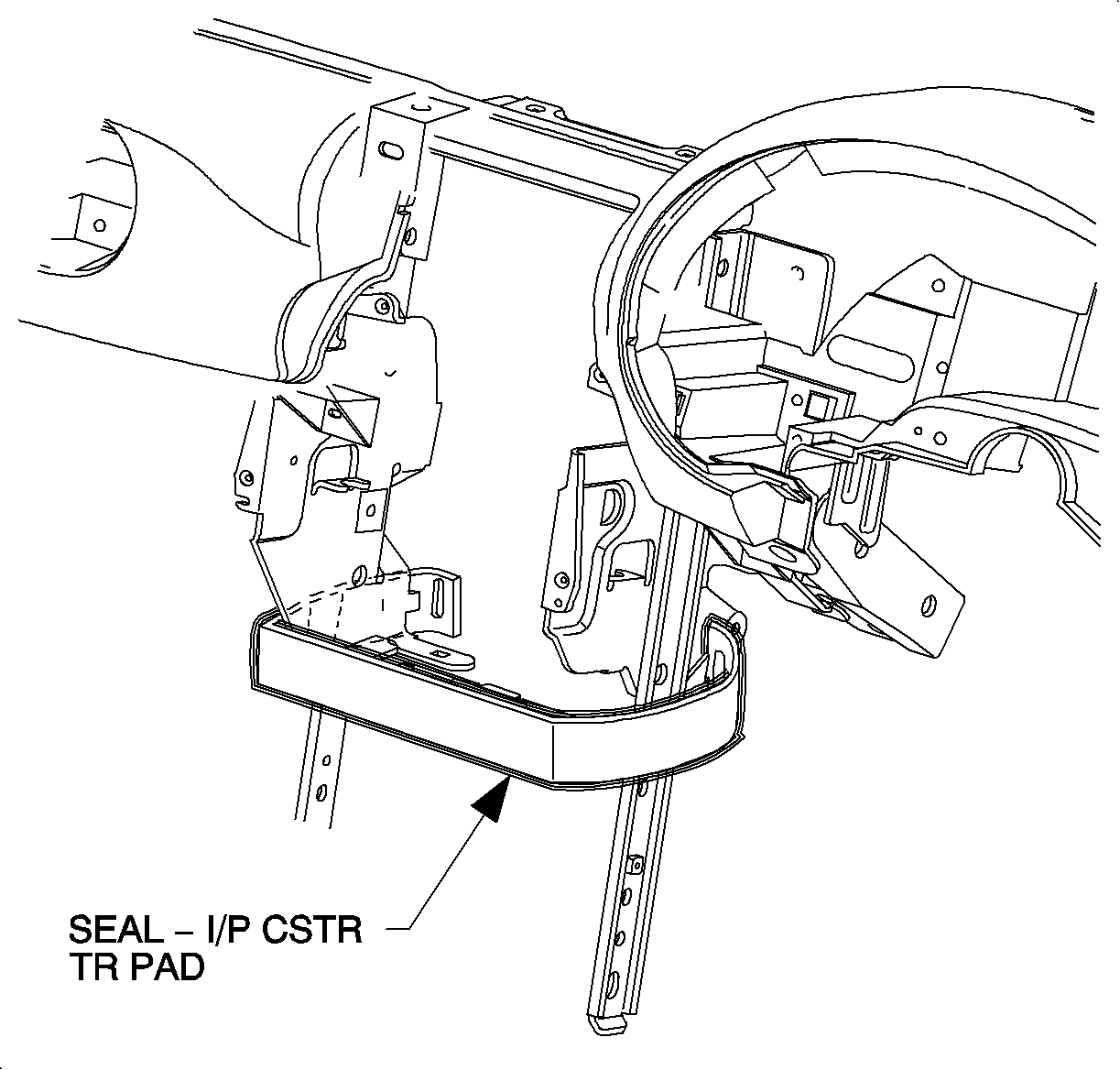 SEAL – I/P CSTR TR PAD