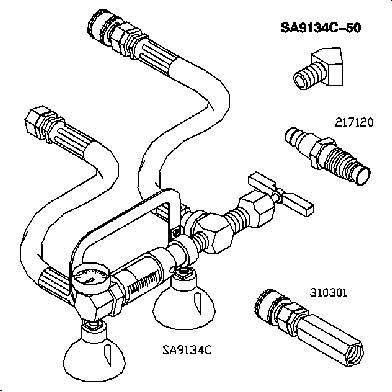 SA9134C–50

217120

310301

SA9134C