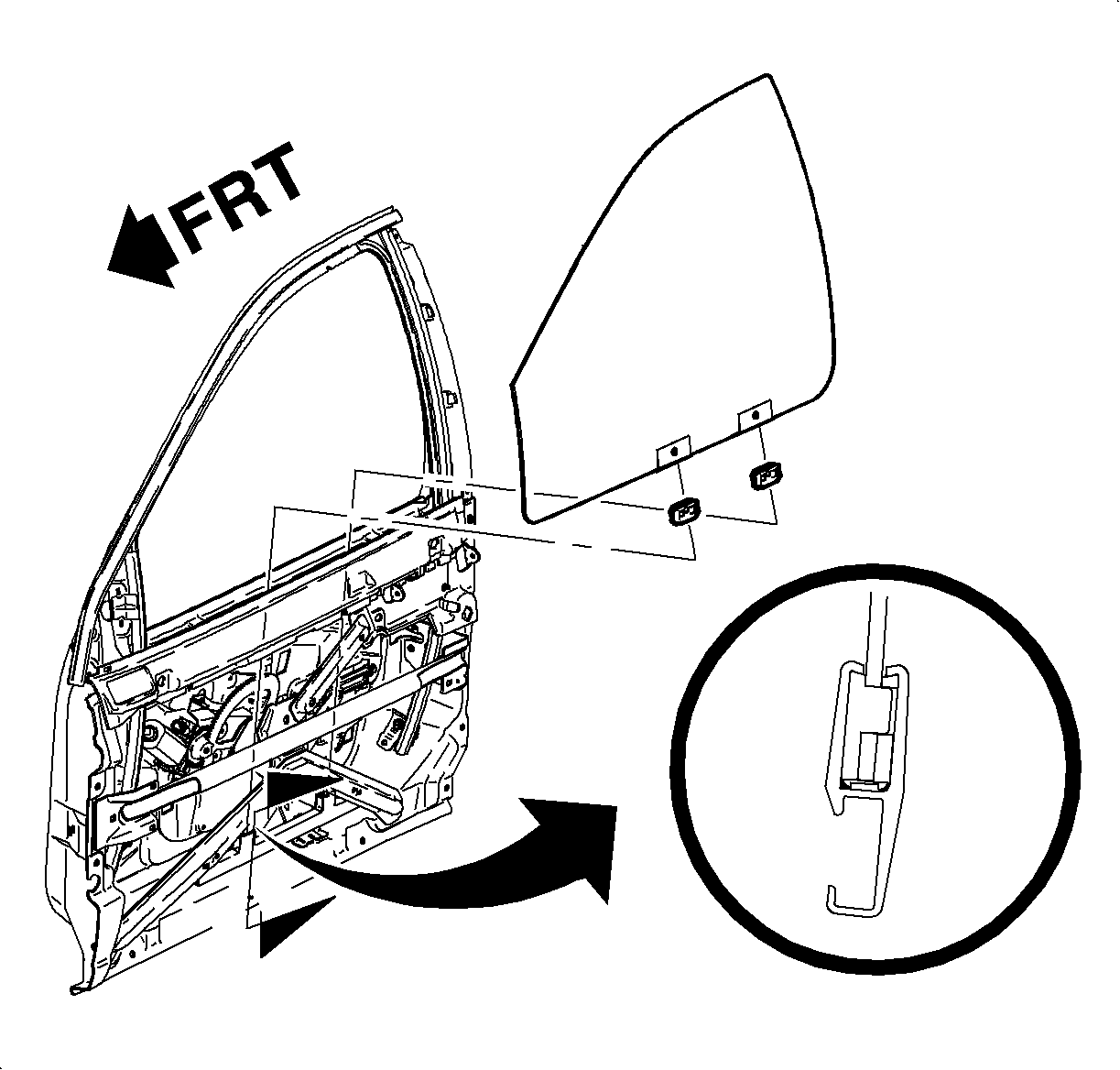 FRT