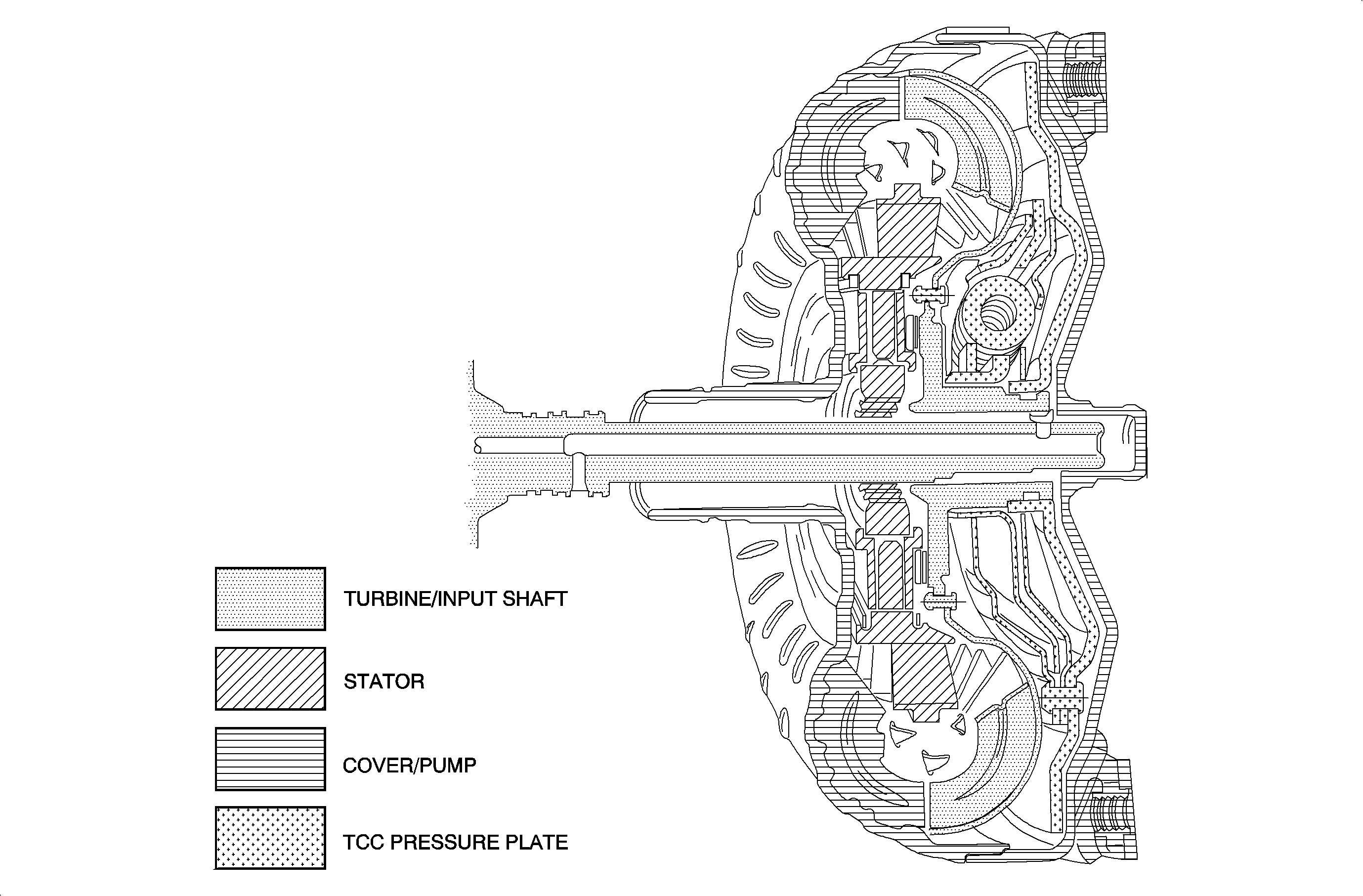 TURBINE/INPUT SHAFT

STATOR

COVER/PUMP

TCC PRESSURE PLATE