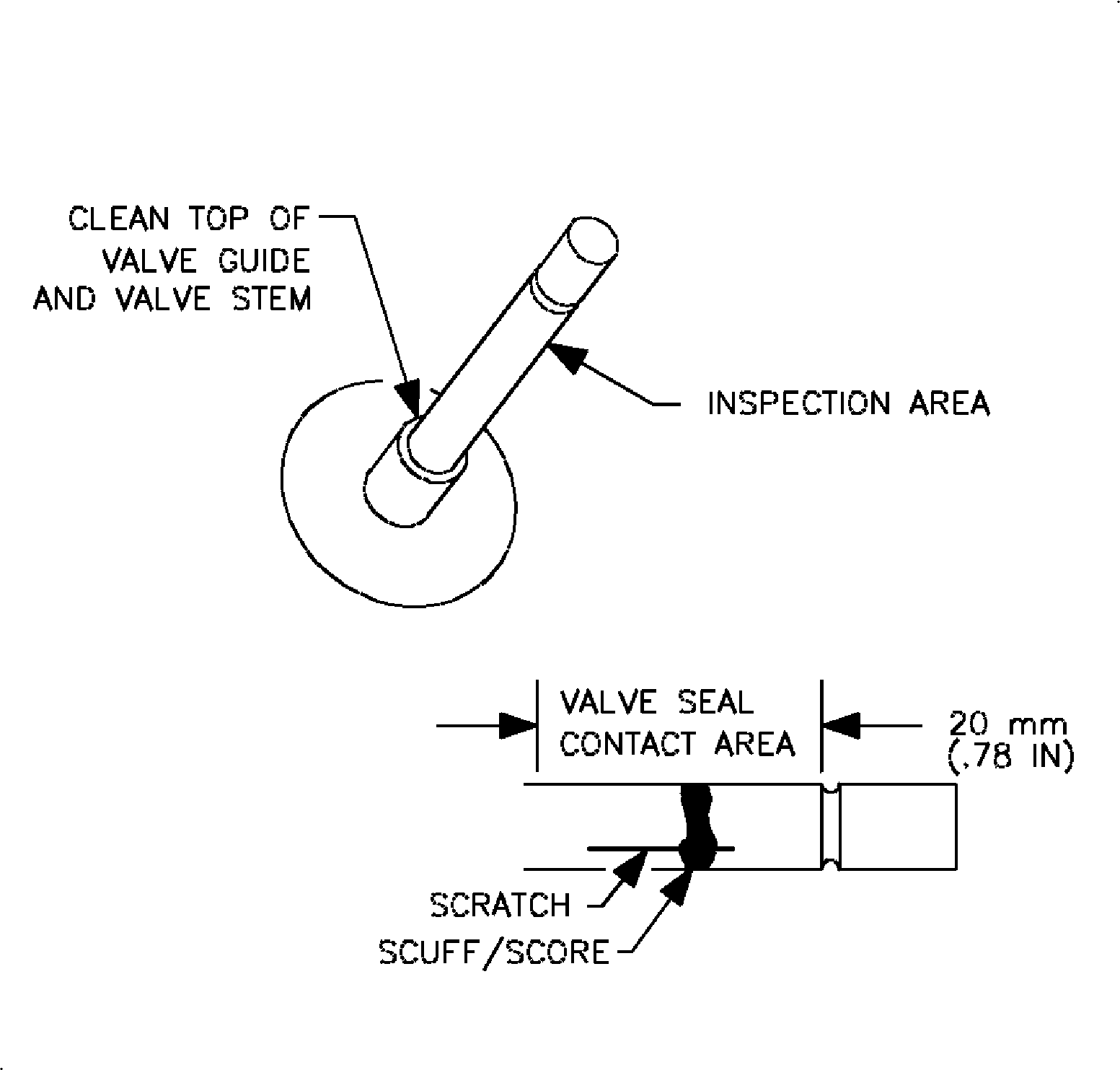 CLEAN TOP OF VALVE GUIDE AND VALVE STEM

INSPECTION AREA

VALVE SEAL CONTACT AREA

20 mm (.78 IN)

SCRATCH

SCUFF/SCORE