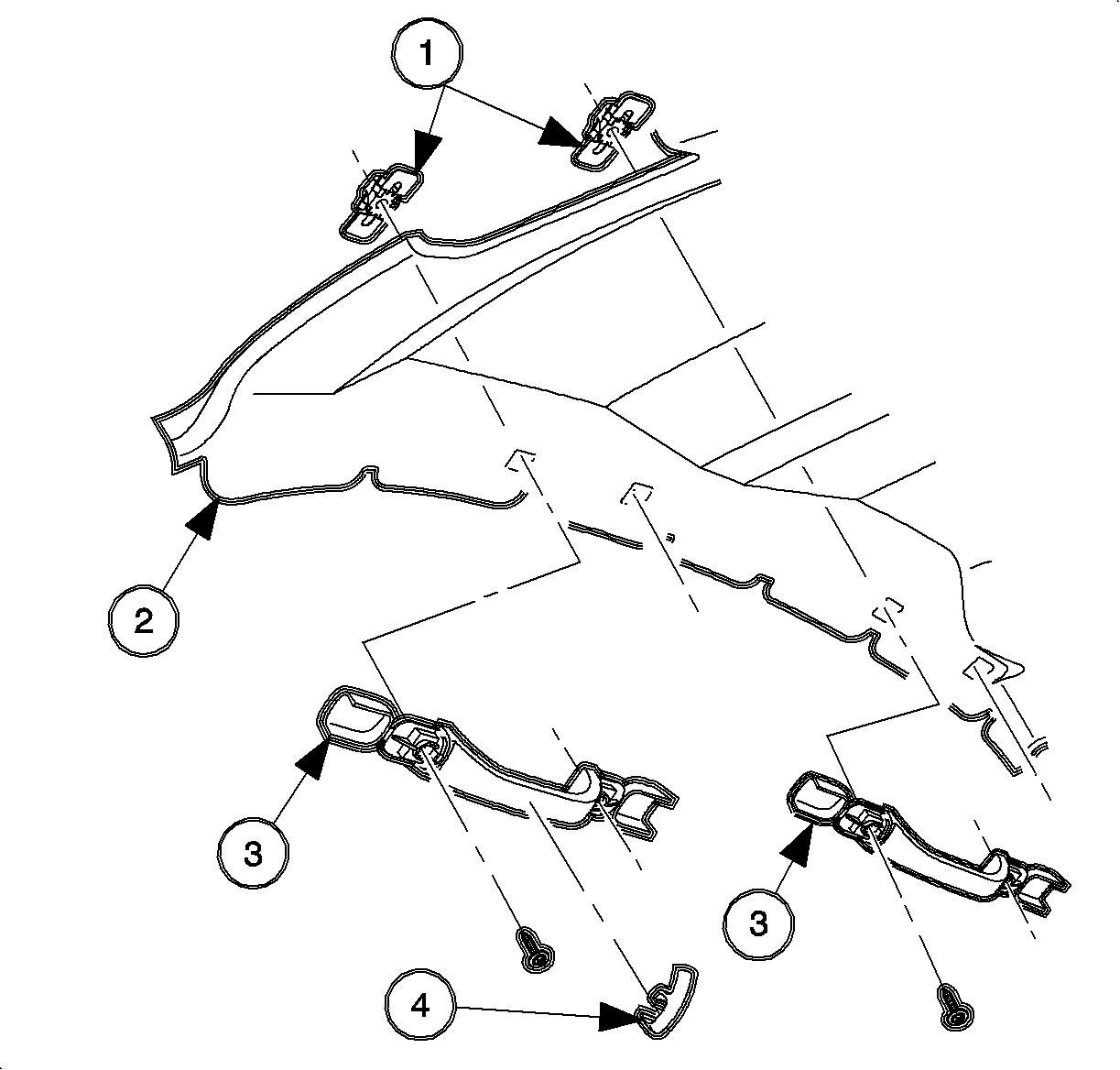 1
2
3
3
4