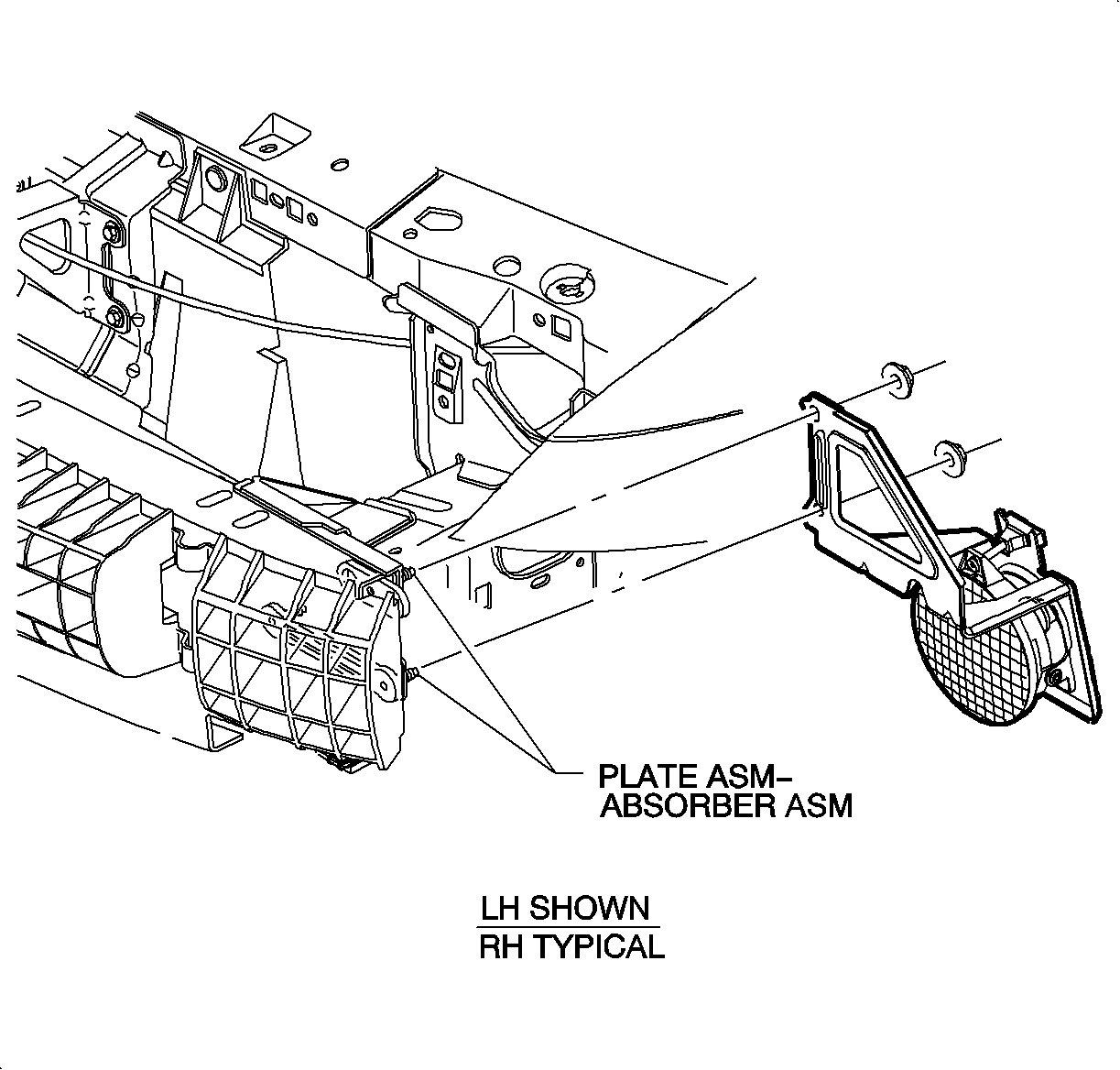 PLATE ASM–
ABSORBER ASM

LH SHOWN
RH TYPICAL