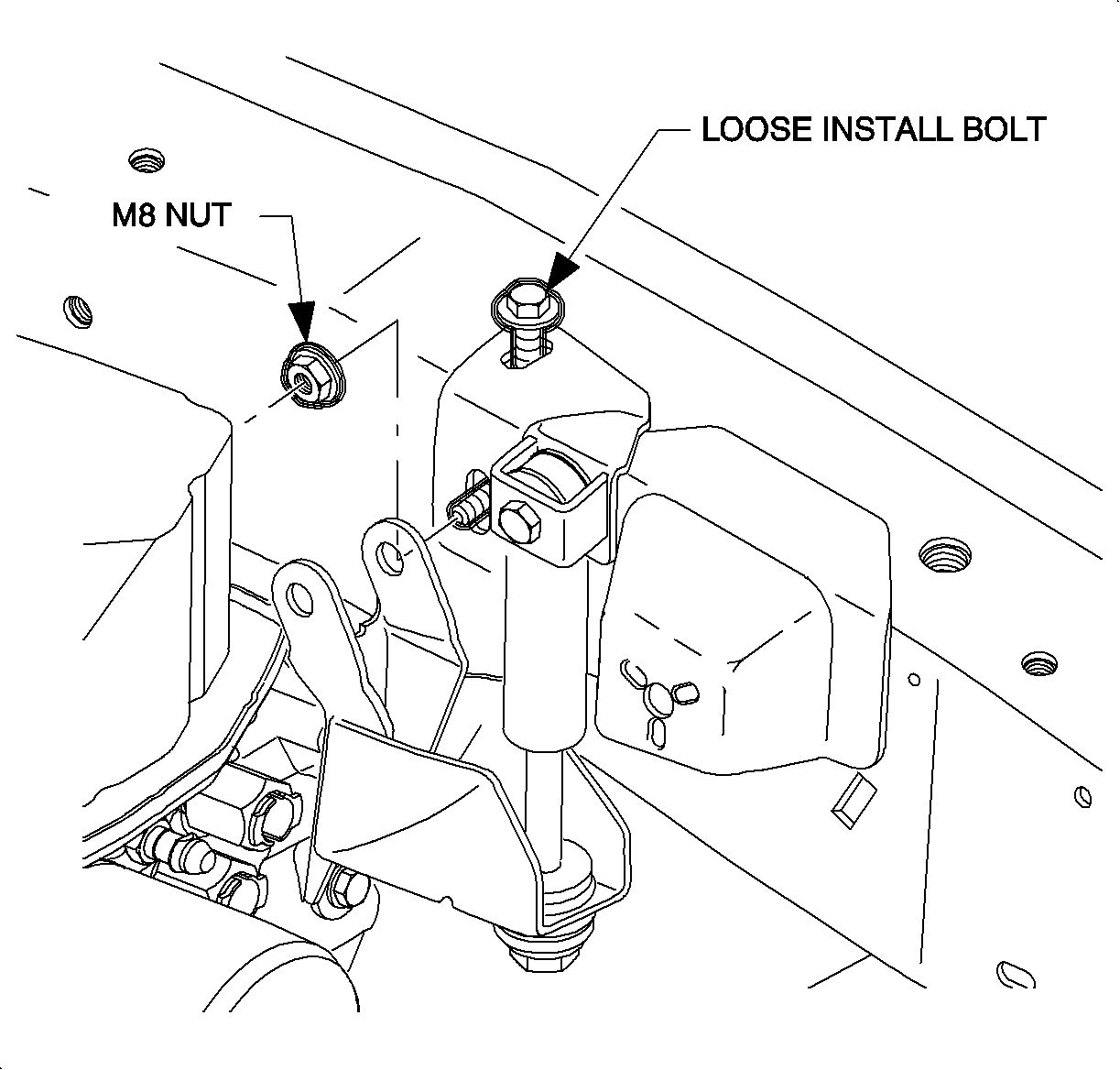 LOOSE INSTALL BOLT

M8 NUT