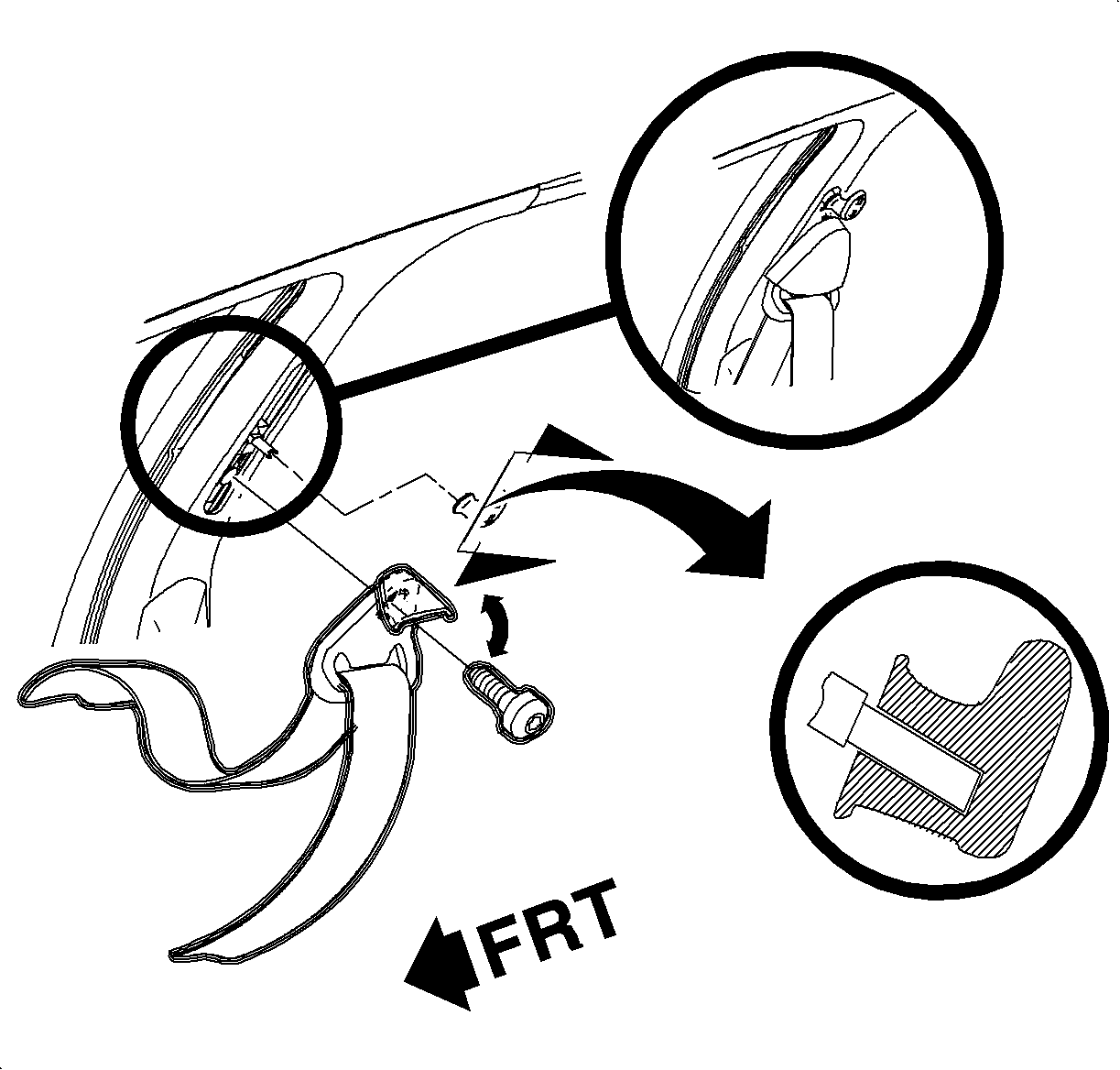 FRT