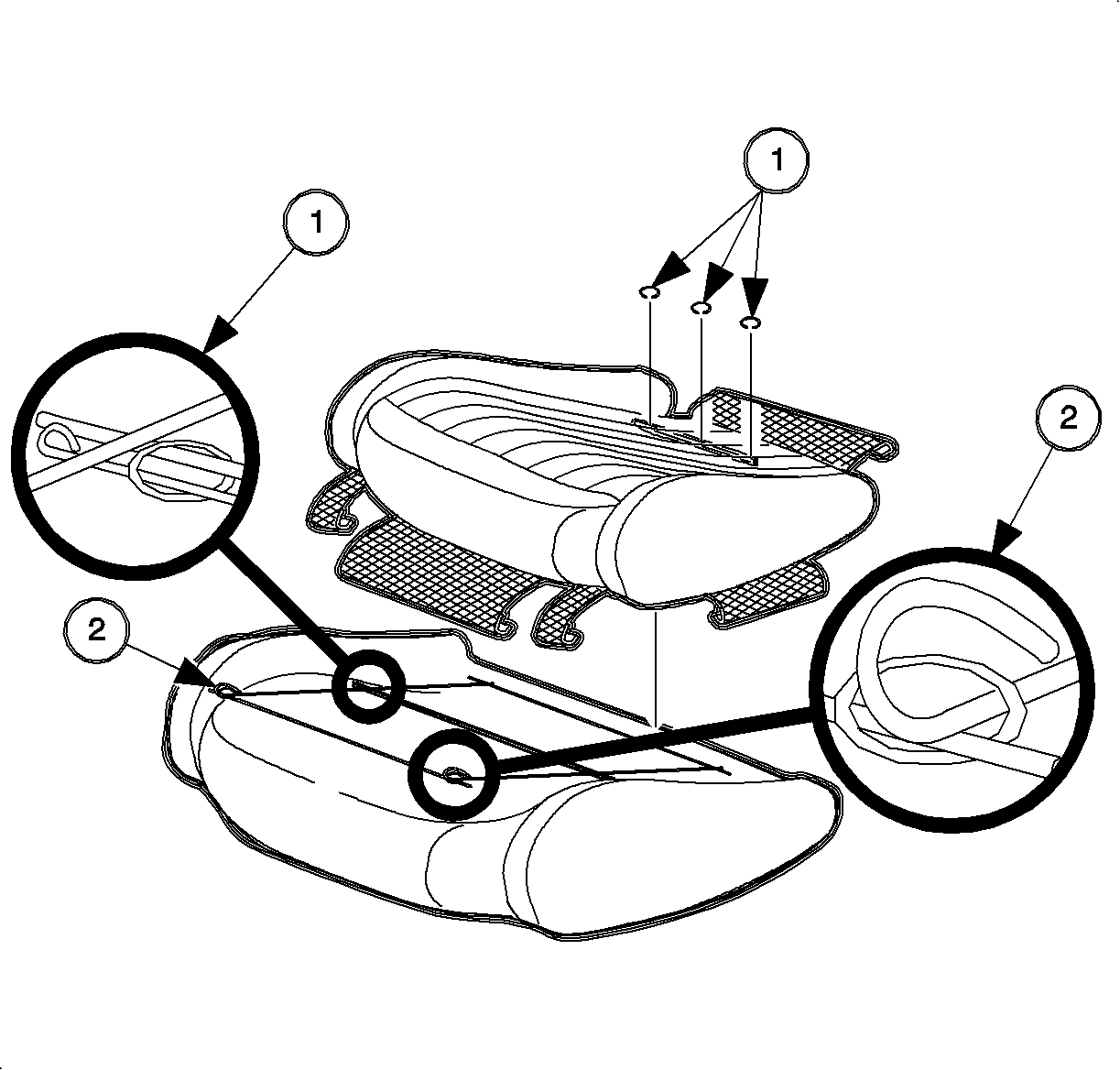 1
1
2
2