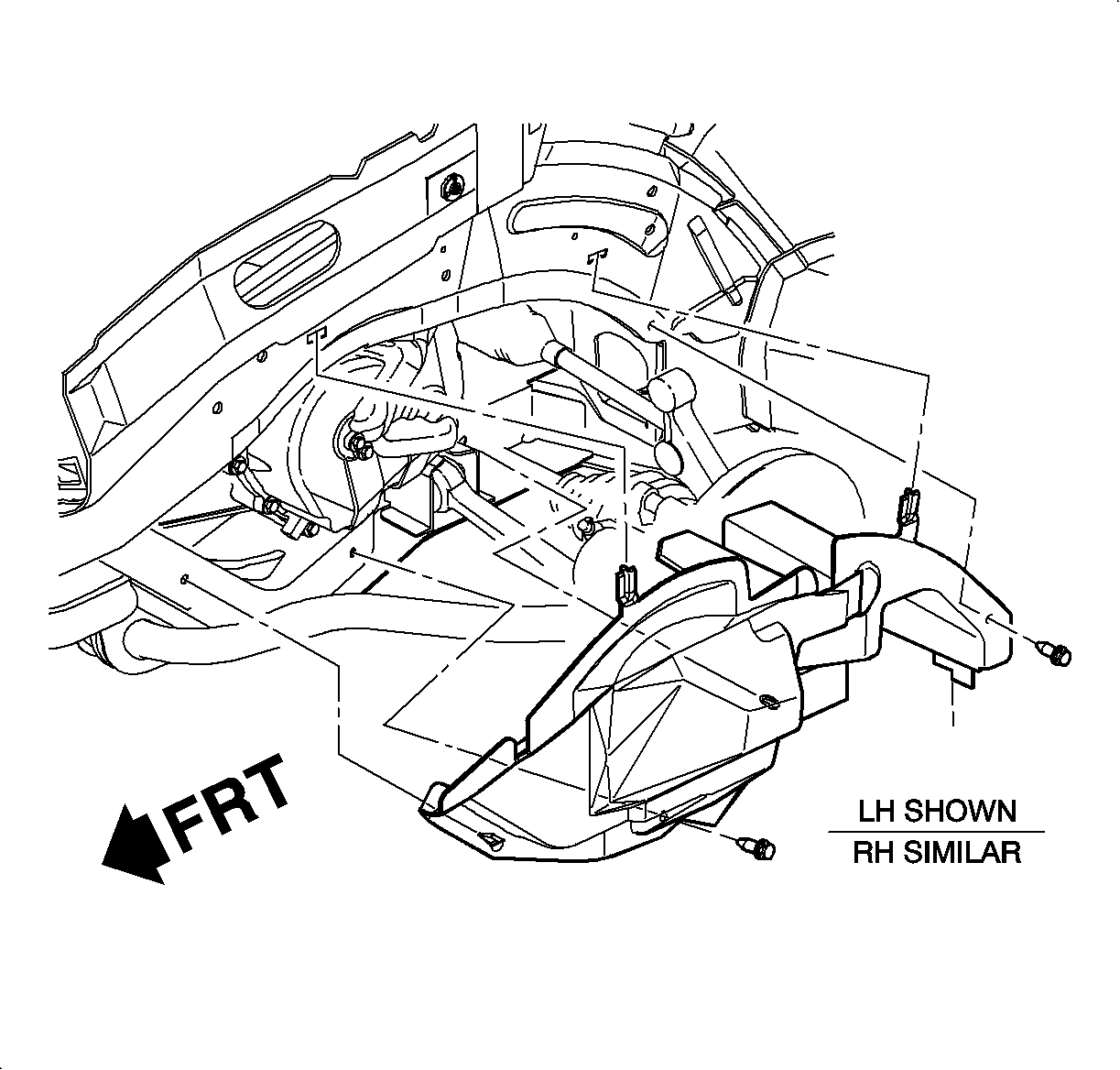 FRT

LH SHOWN
RH SIMILAR