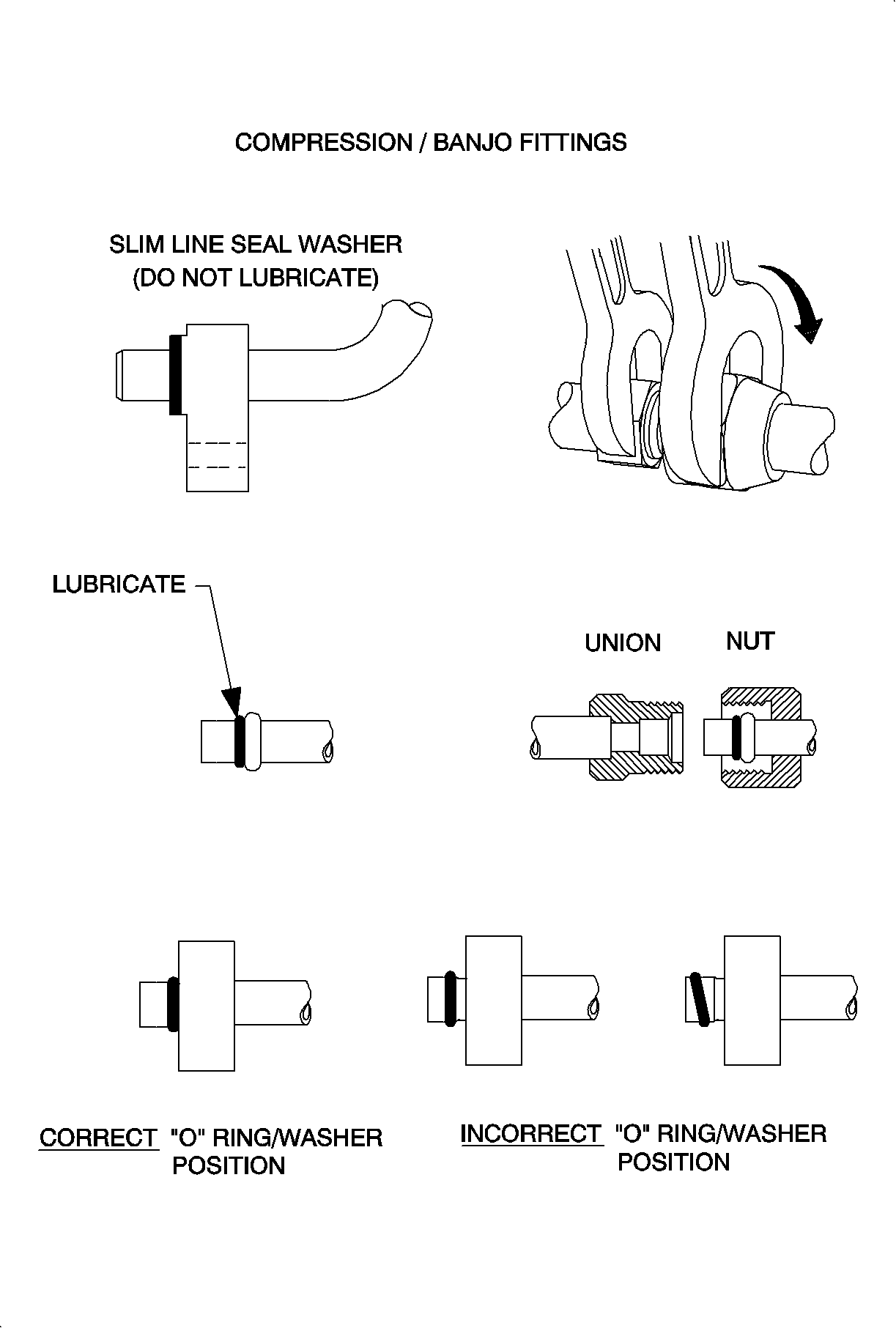 COMPRESSION / BANJO FITTINGS

SLIM LINE SEAL WASHER
(DO NOT LUBRICATE)

LUBRICATE

UNION

NUT

CORRECT "O" RING/WASHER POSITION

INCORRECT "O" RING/WASHER POSITION