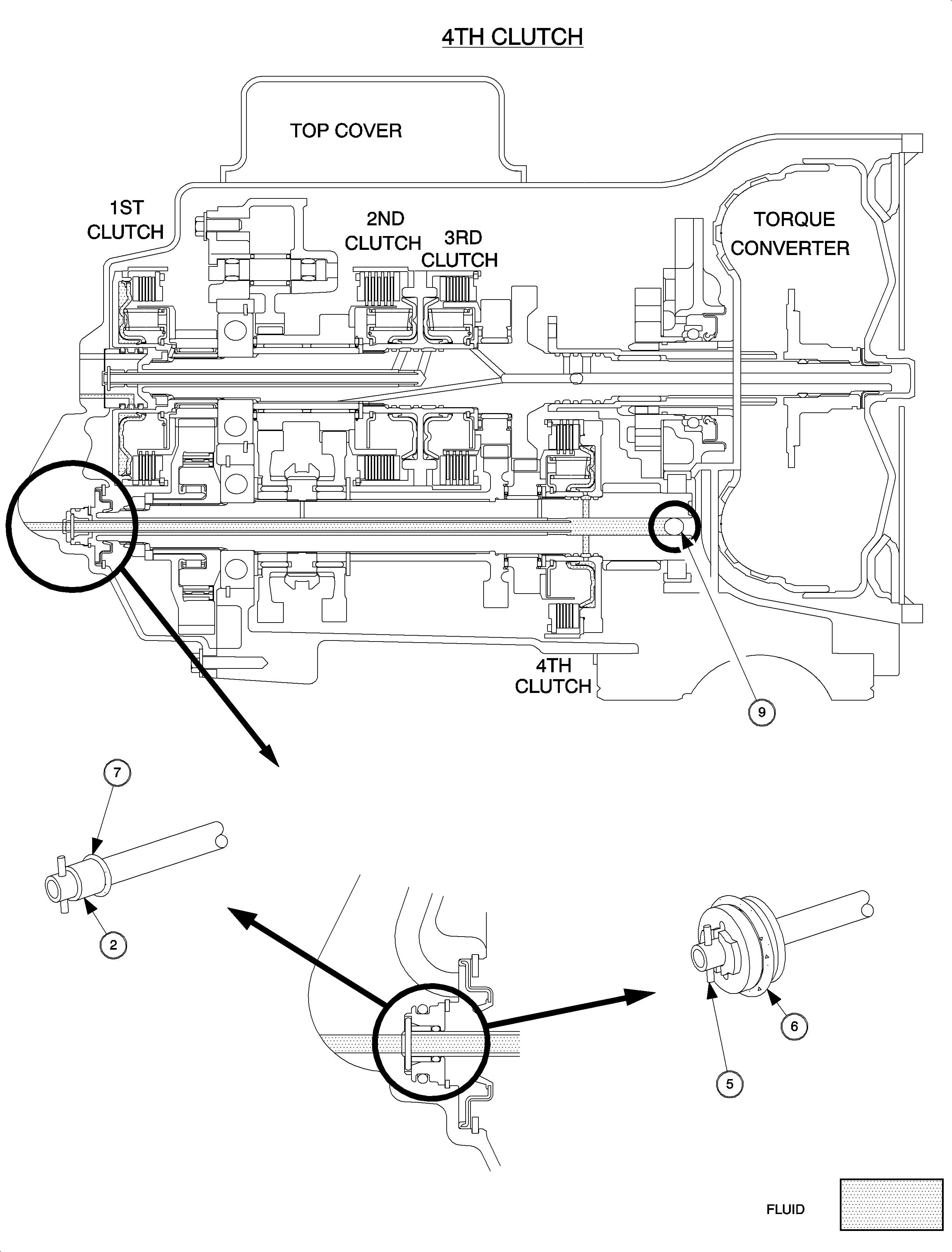 4TH CLUTCH

TOP COVER

1ST CLUTCH

2ND CLUTCH

3RD CLUTCH

TORQUE CONVERTER

4TH CLUTCH

9

7

2

6

5

FLUID